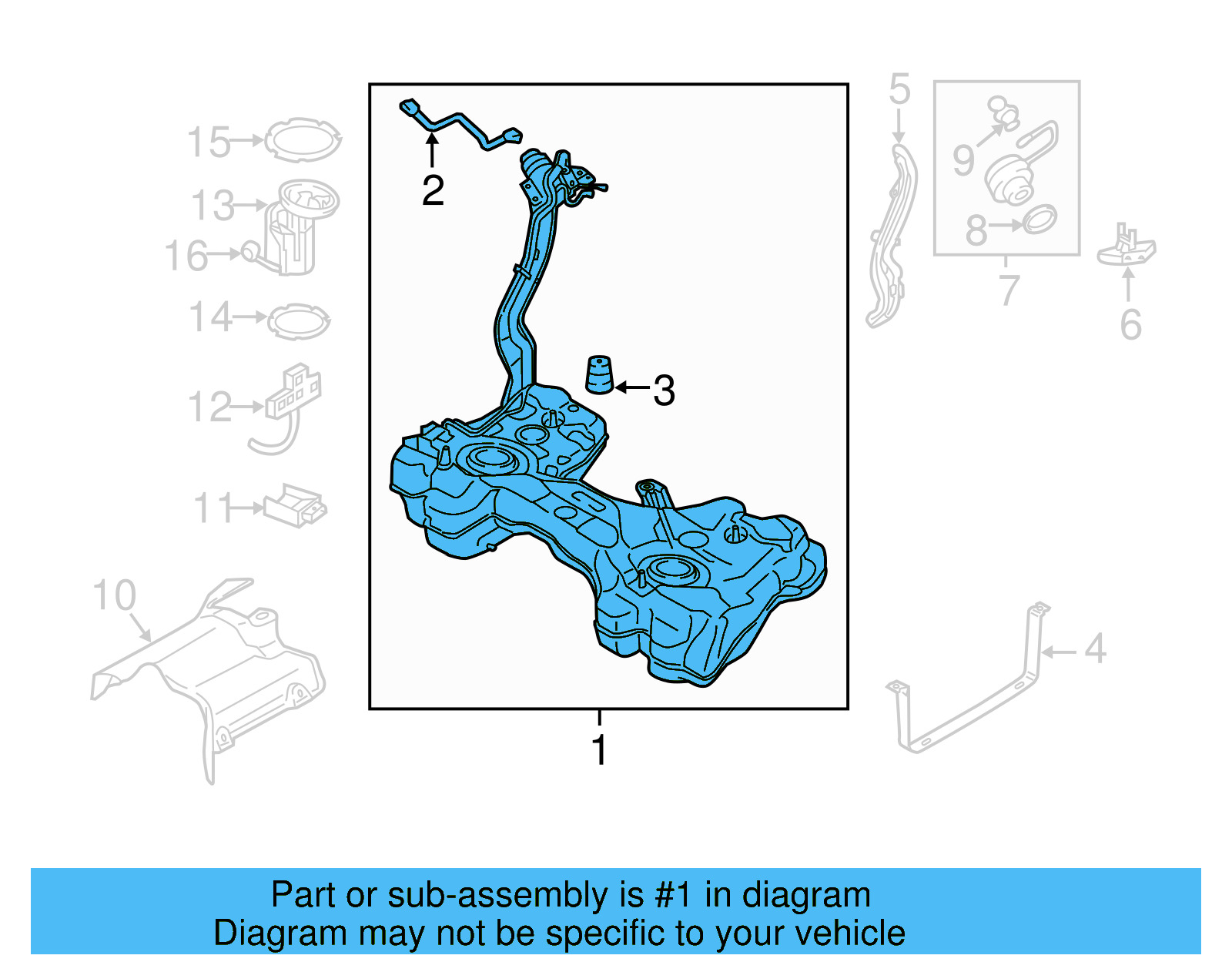 15
13
16
14
12
11
10
2
3
1
5
9
8
7
6
4

Part or sub-assembly is #1 in diagram
Diagram may not be specific to your vehicle