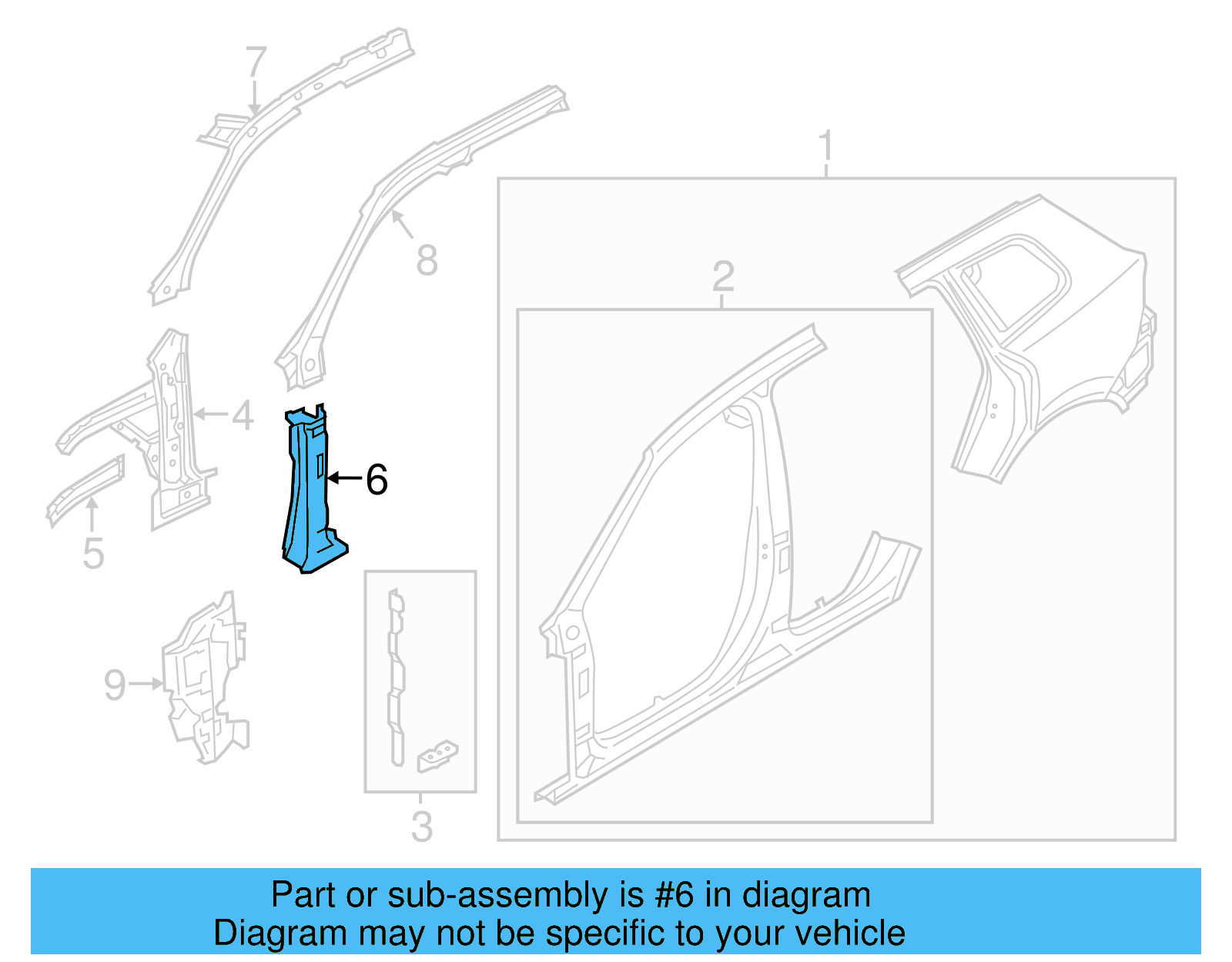 7
8
1
2
4
6
5
9
3

Part or sub-assembly is #6 in diagram
Diagram may not be specific to your vehicle