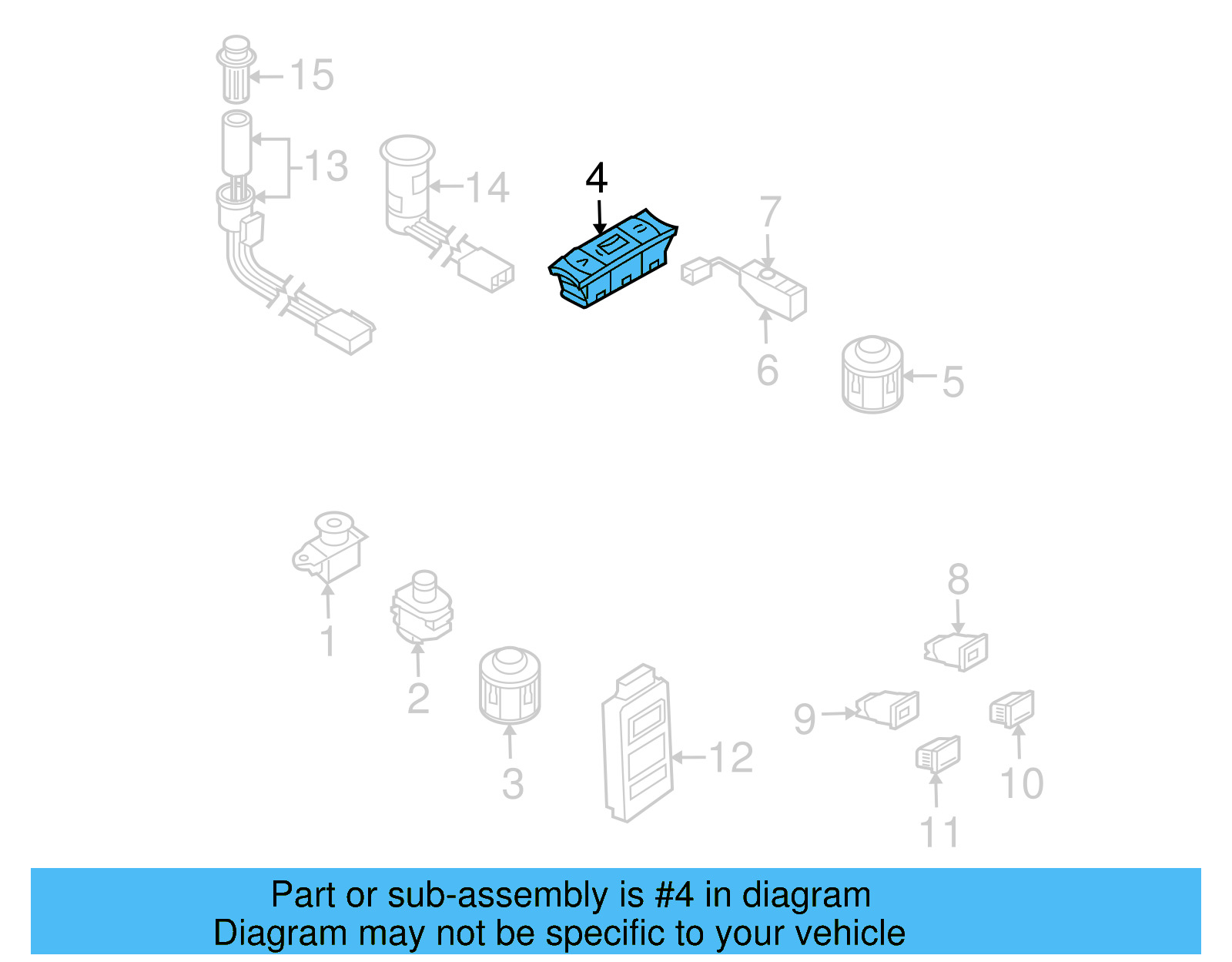 15

13

14

4

7

6

5

1

2

3

12

8

9

10

11

Part or sub-assembly is #4 in diagram
Diagram may not be specific to your vehicle