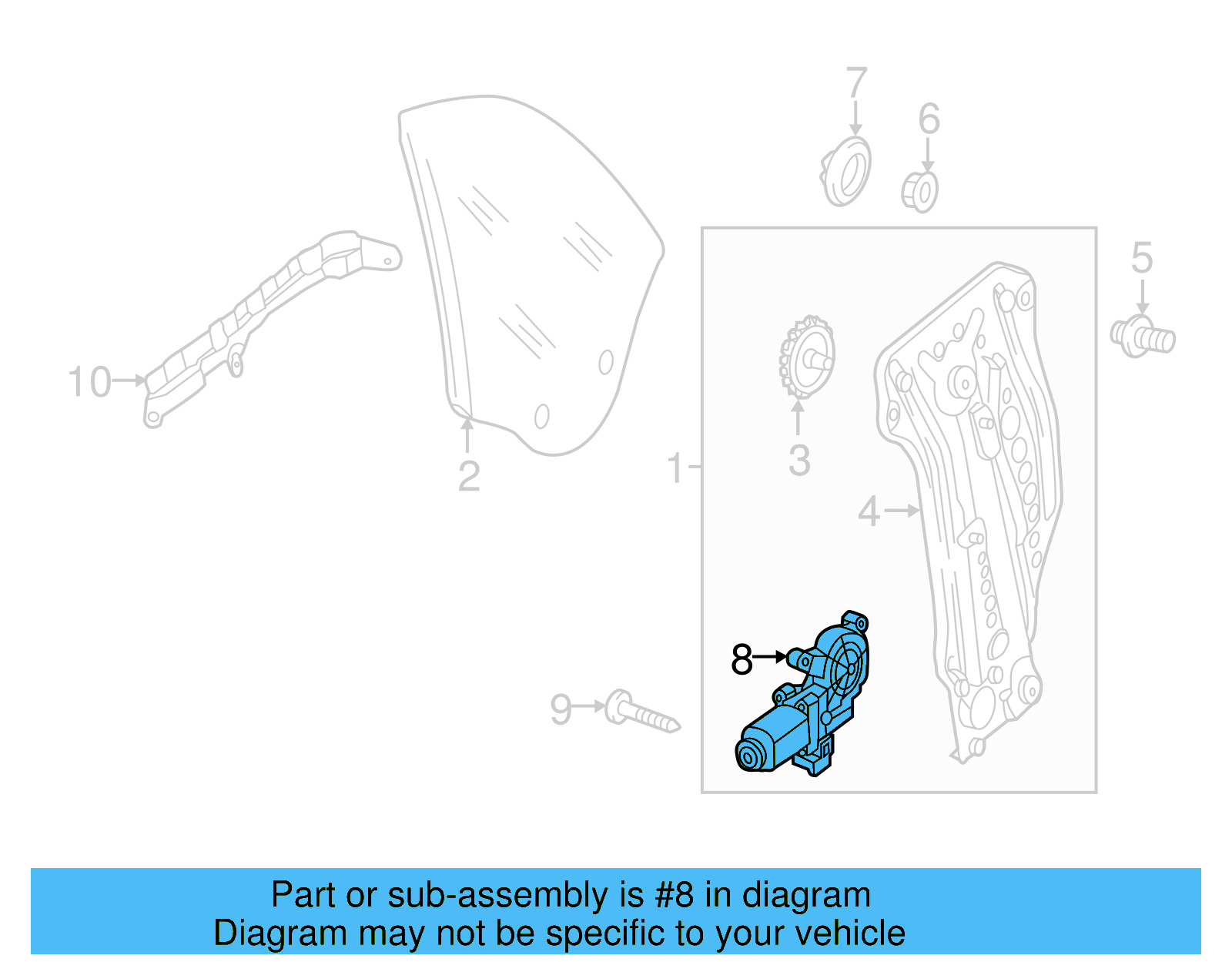 7
6
5
10
2
1
3
4
8
9

Part or sub-assembly is #8 in diagram
Diagram may not be specific to your vehicle