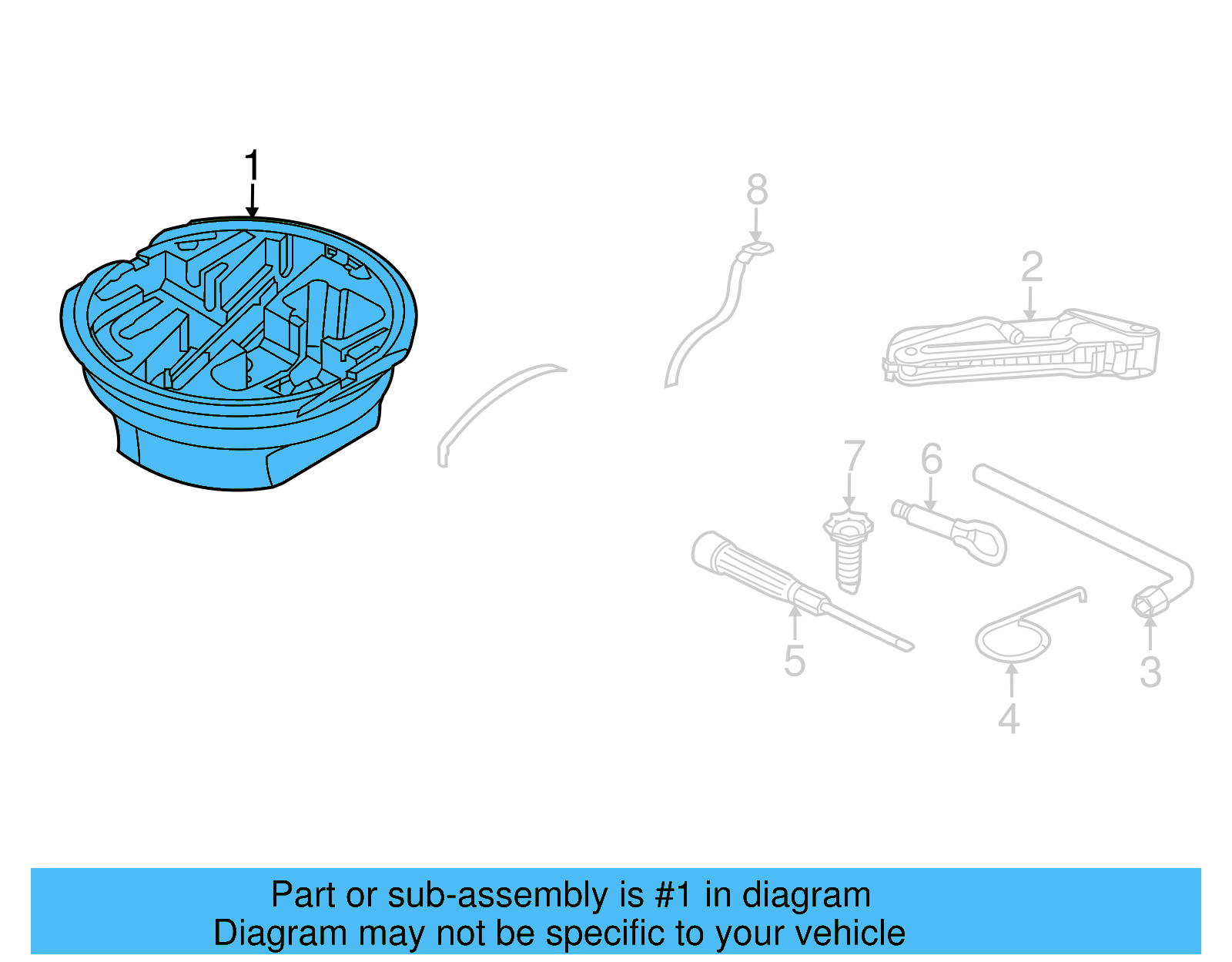 1

8

2

7

6

5

4

3

Part or sub-assembly is #1 in diagram
Diagram may not be specific to your vehicle