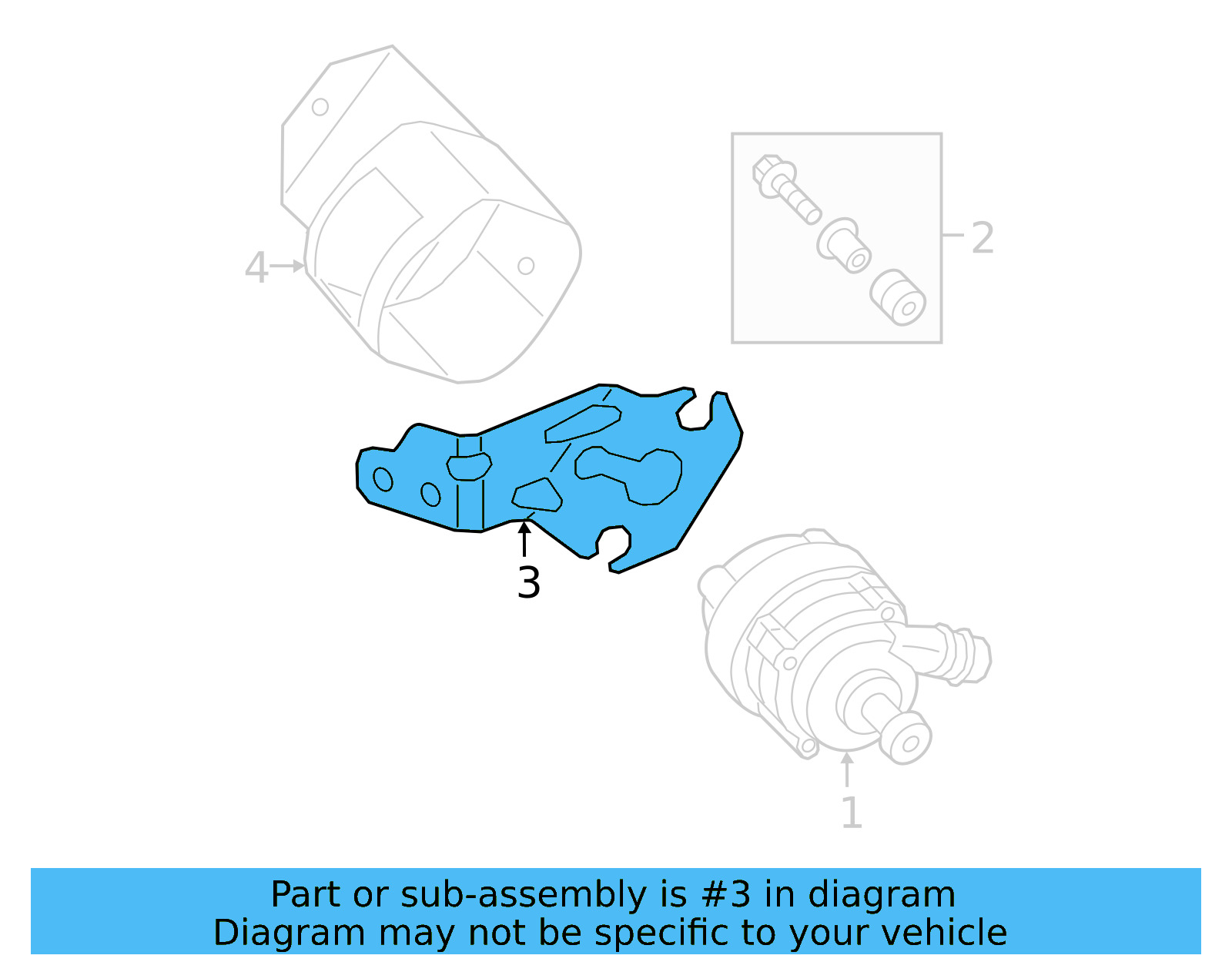 4

2

3

1

Part or sub-assembly is #3 in diagram
Diagram may not be specific to your vehicle