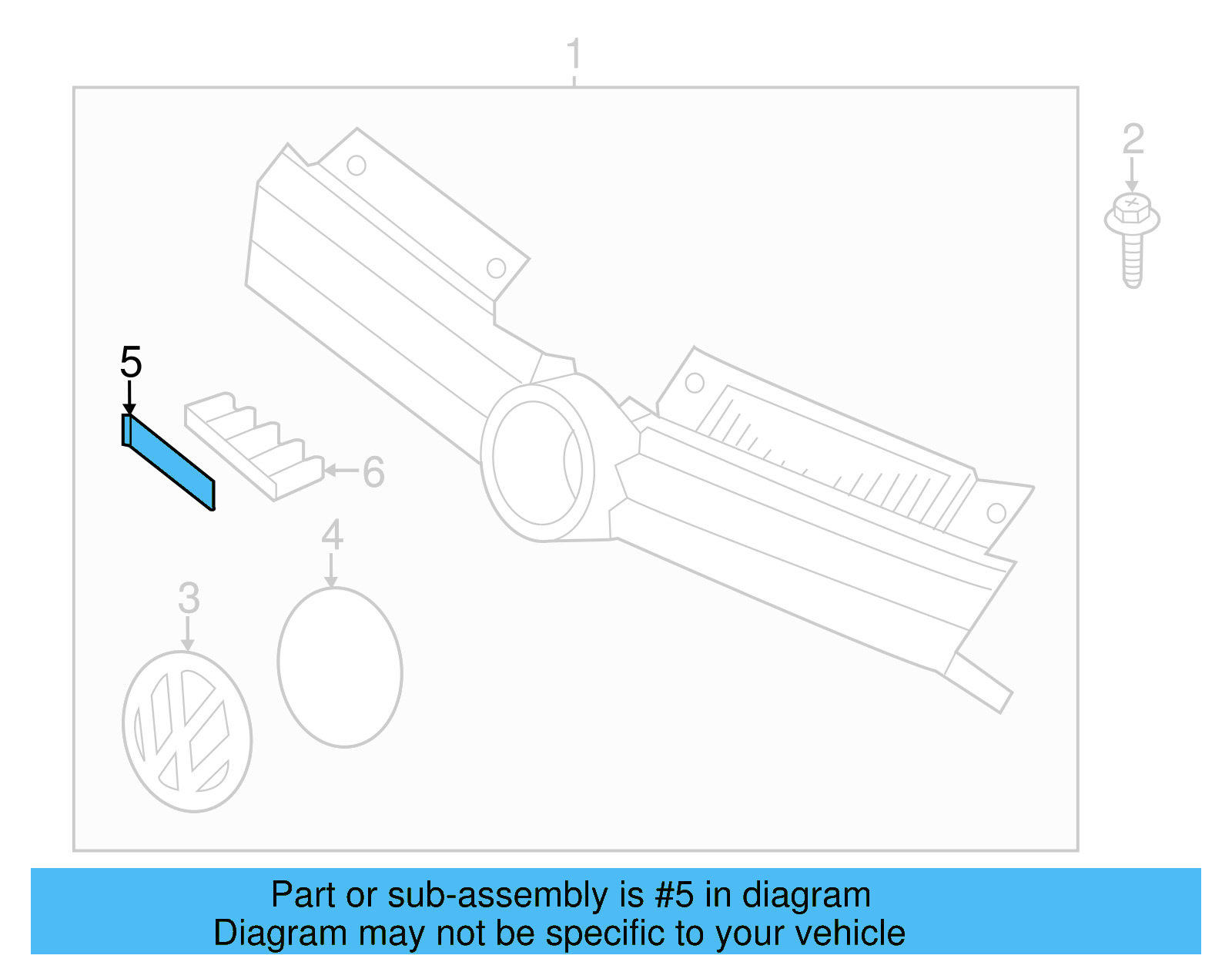 1
2
5
6
4
3

Part or sub-assembly is #5 in diagram
Diagram may not be specific to your vehicle