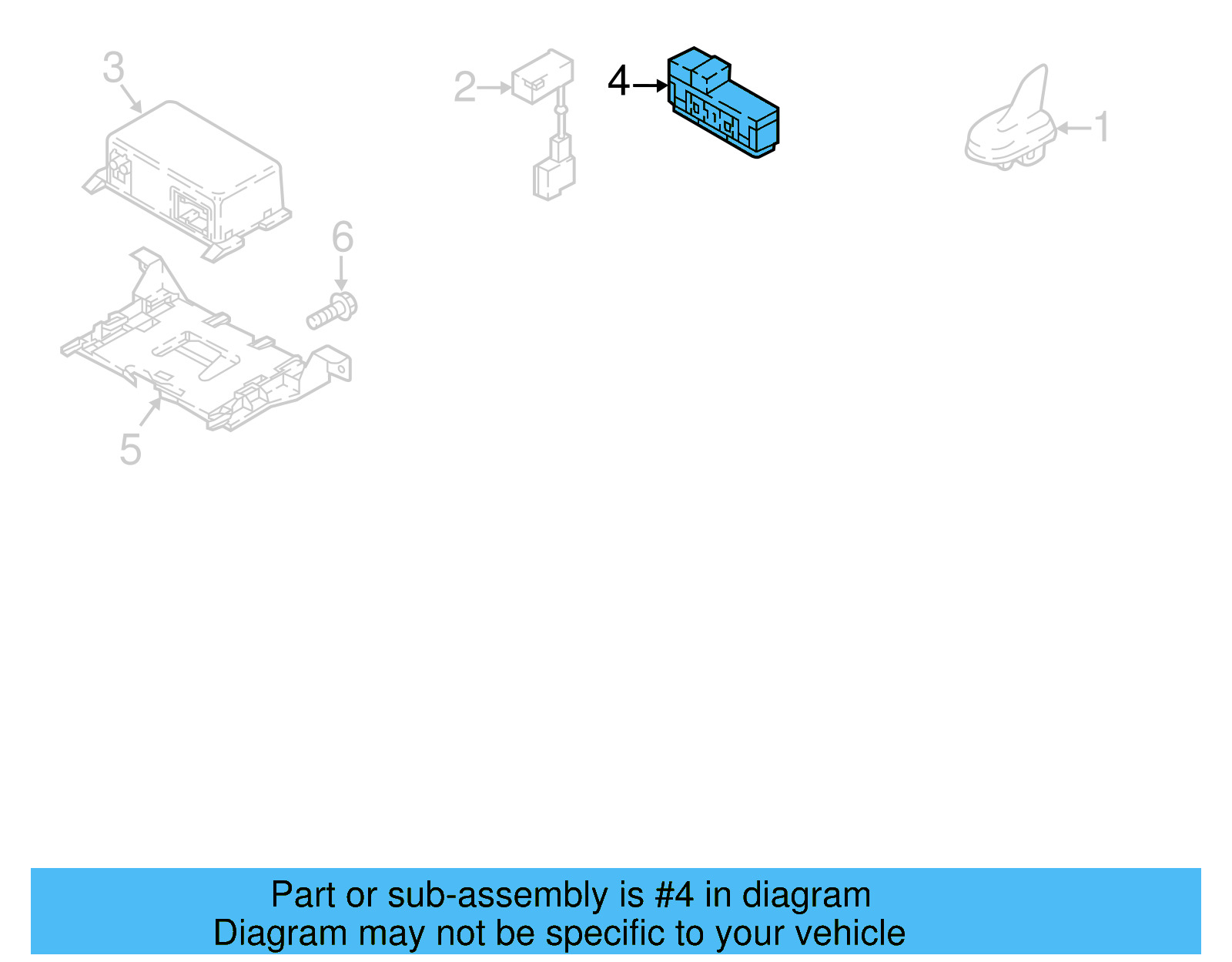 3
2
4
1
6
5

Part or sub-assembly is #4 in diagram
Diagram may not be specific to your vehicle