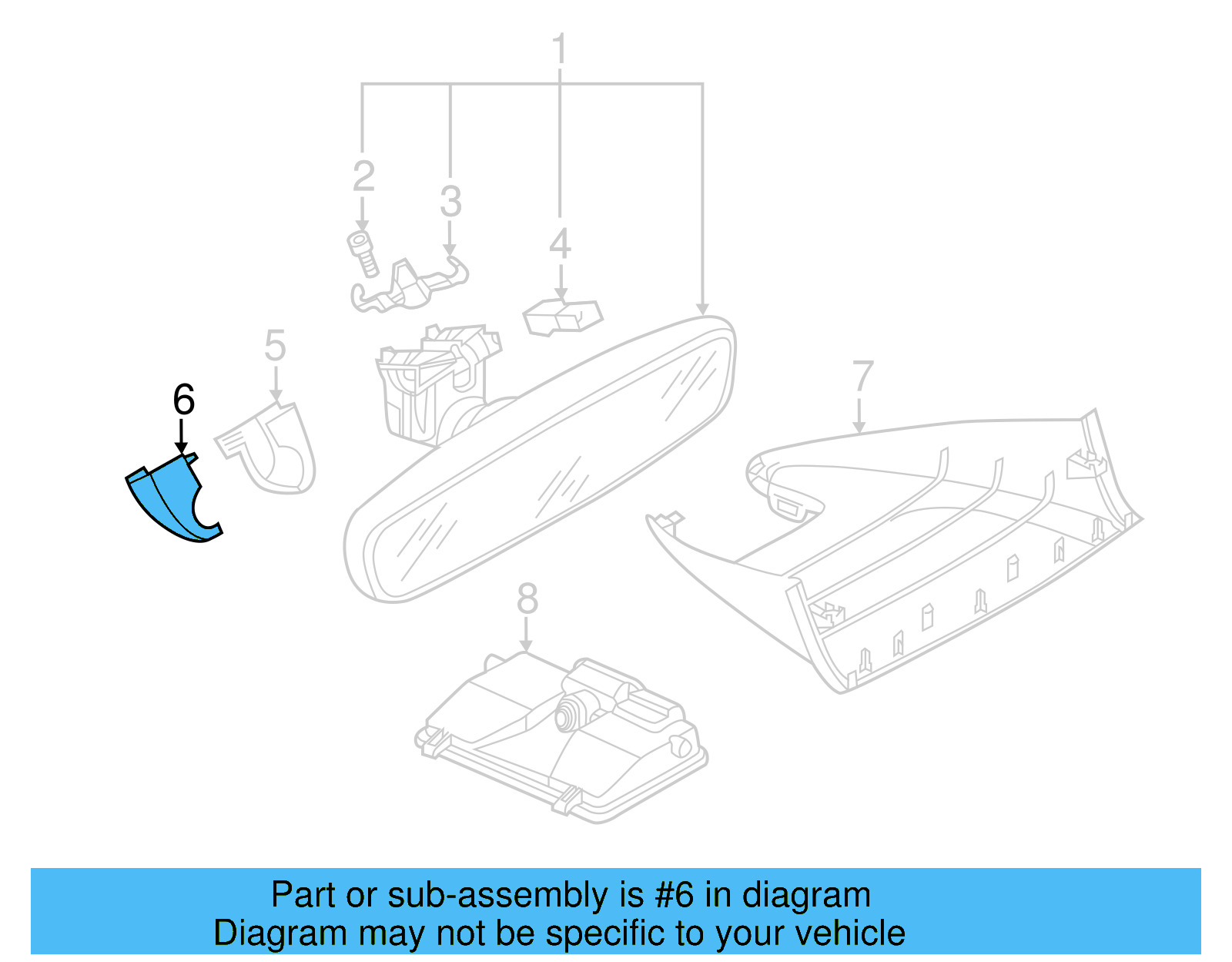 1
2
3
4
5
6
7
8

Part or sub-assembly is #6 in diagram
Diagram may not be specific to your vehicle