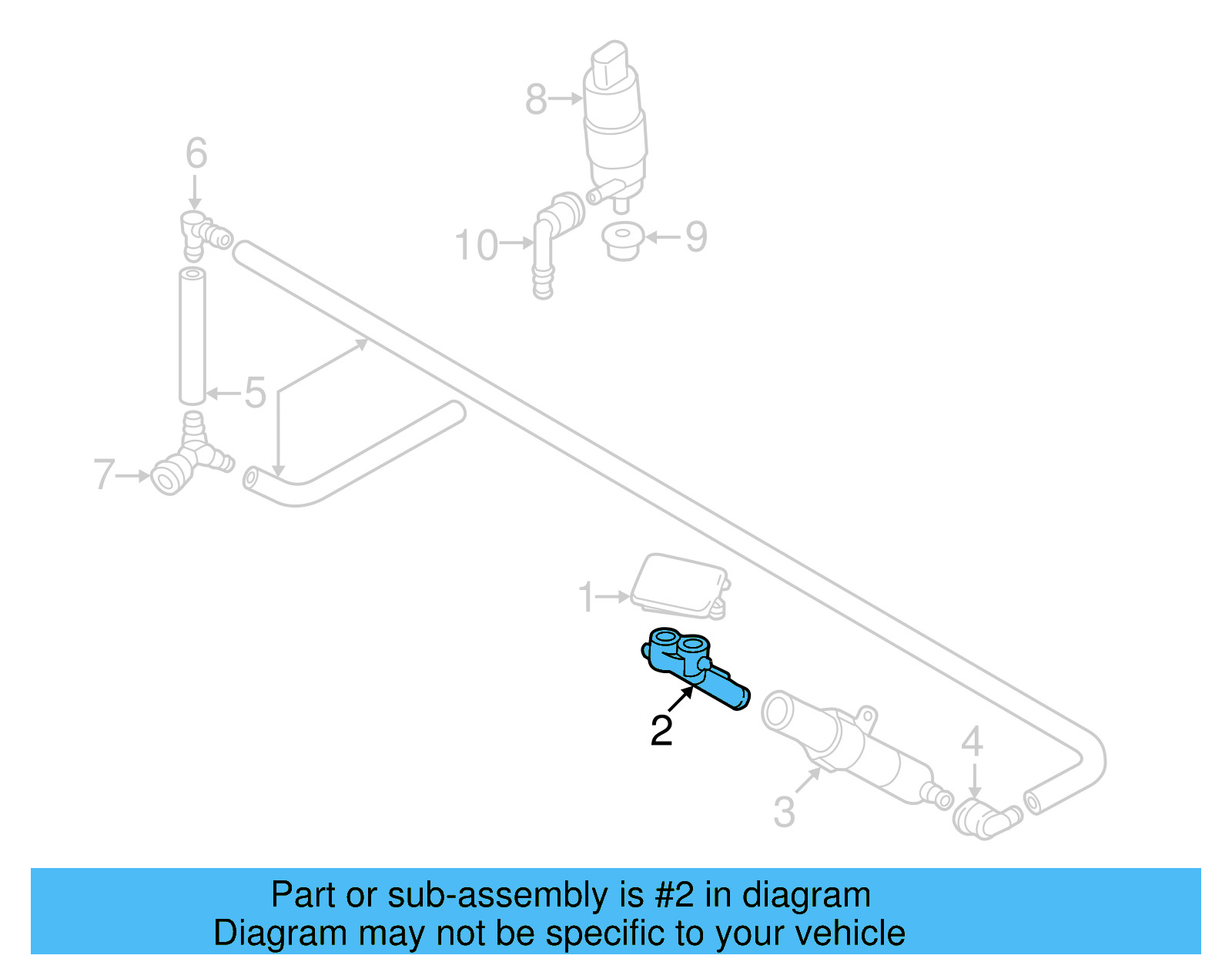 8
6
10
9
5
7
1
2
4
3

Part or sub-assembly is #2 in diagram
Diagram may not be specific to your vehicle