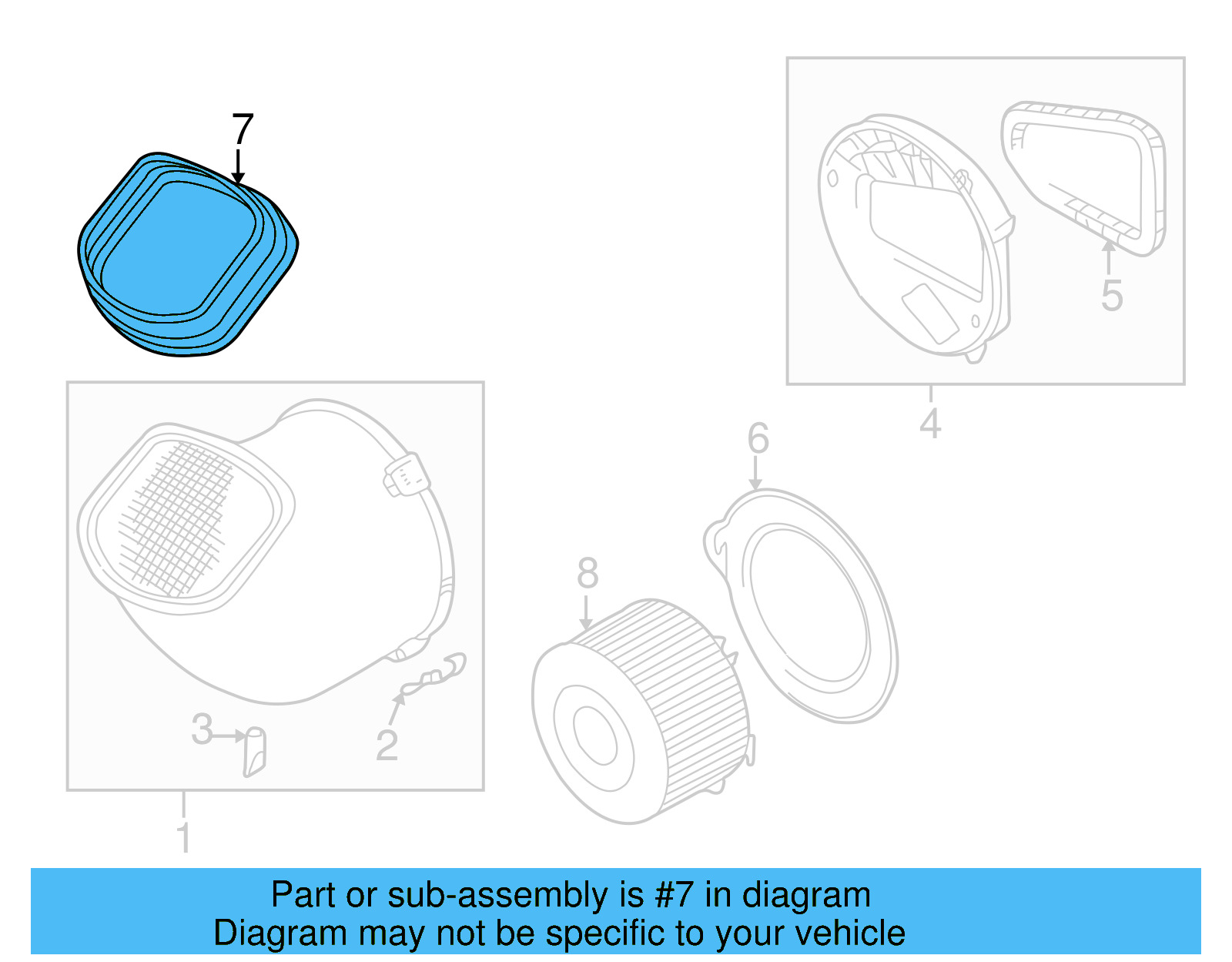 7

5

4

6

8

3

2

1

Part or sub-assembly is #7 in diagram
Diagram may not be specific to your vehicle