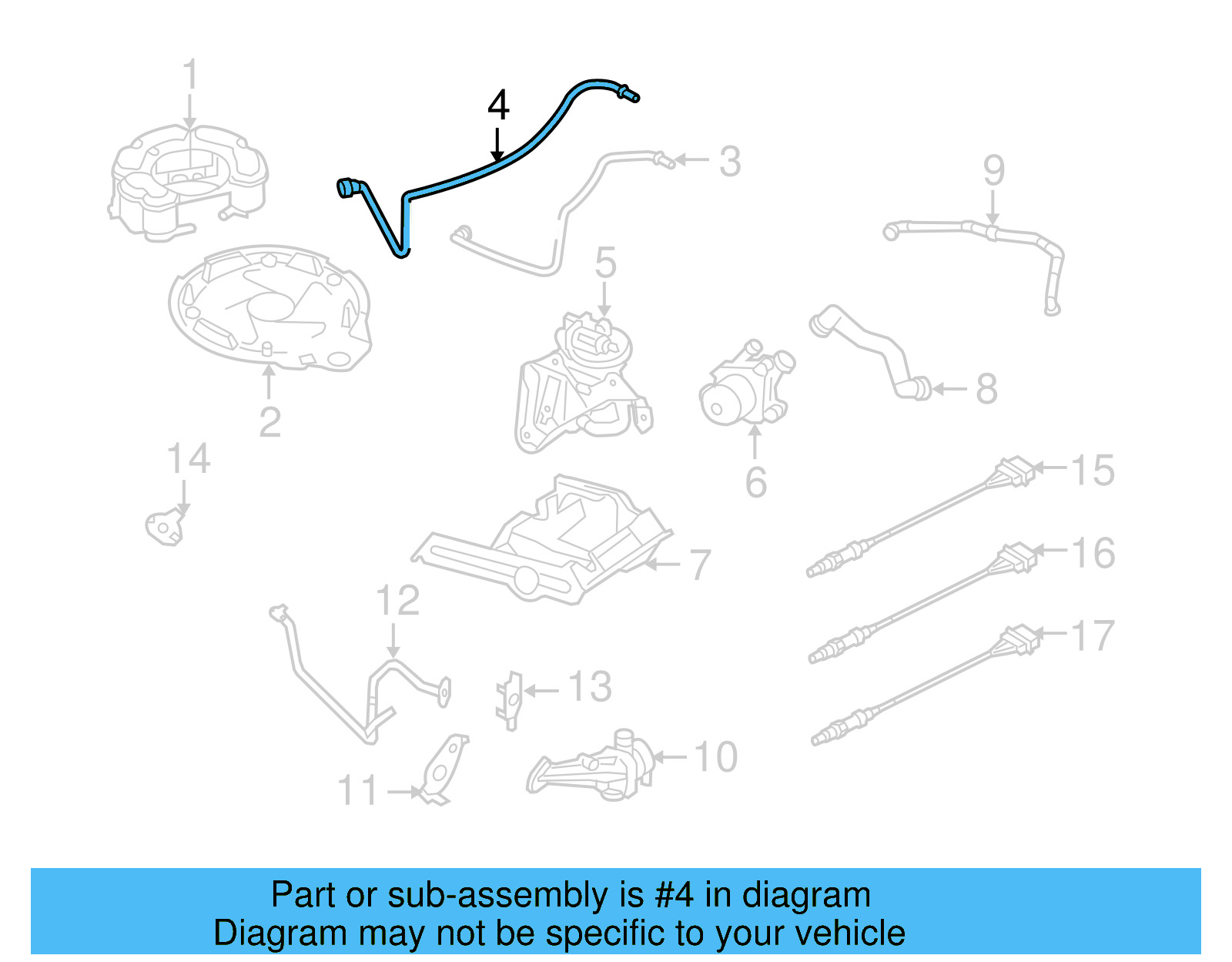 1

4

3

9

5

2

8

14

6

15

7

16

12

17

13

10

11

Part or sub-assembly is #4 in diagram
Diagram may not be specific to your vehicle