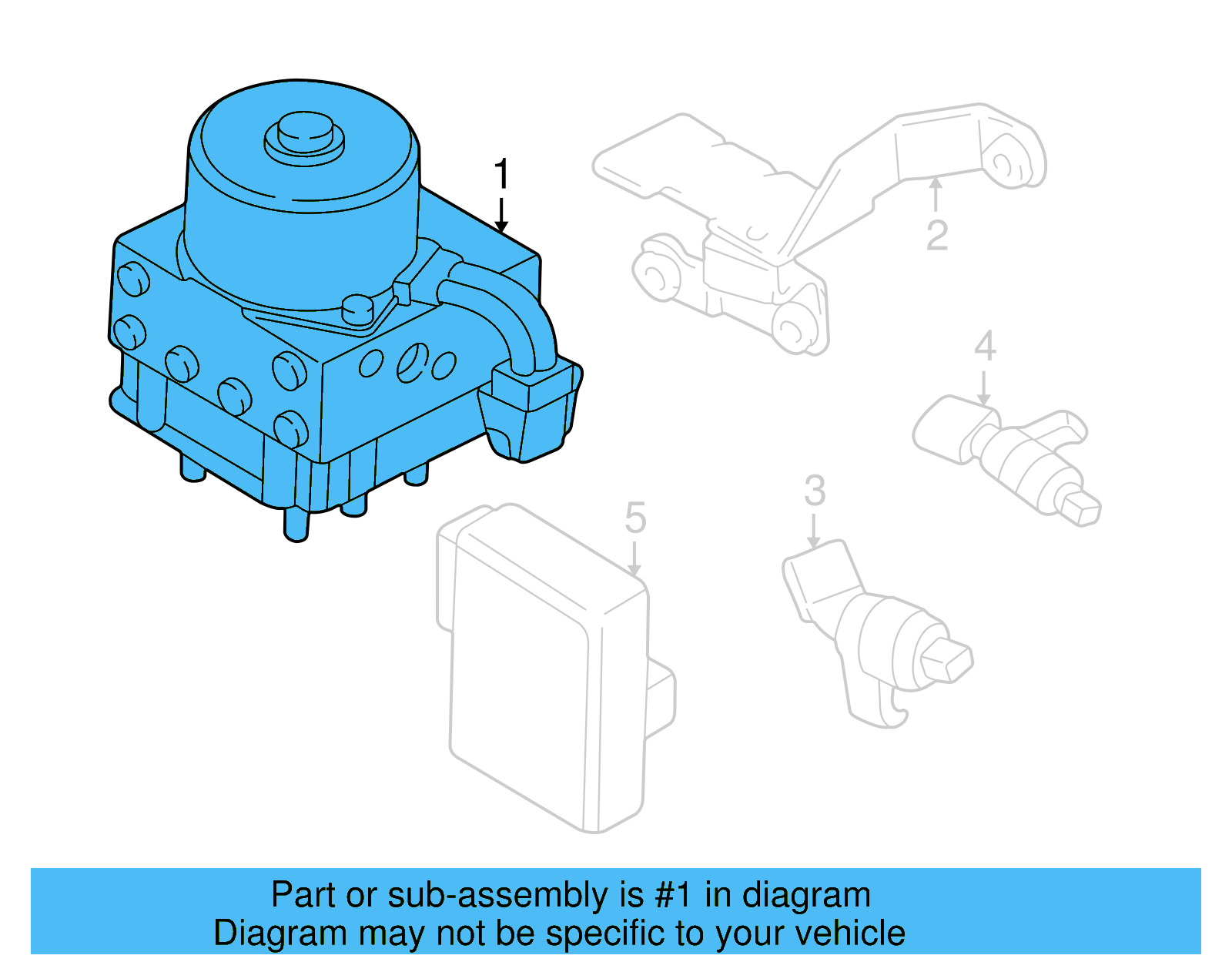 1
2
4
3
5

Part or sub-assembly is #1 in diagram
Diagram may not be specific to your vehicle