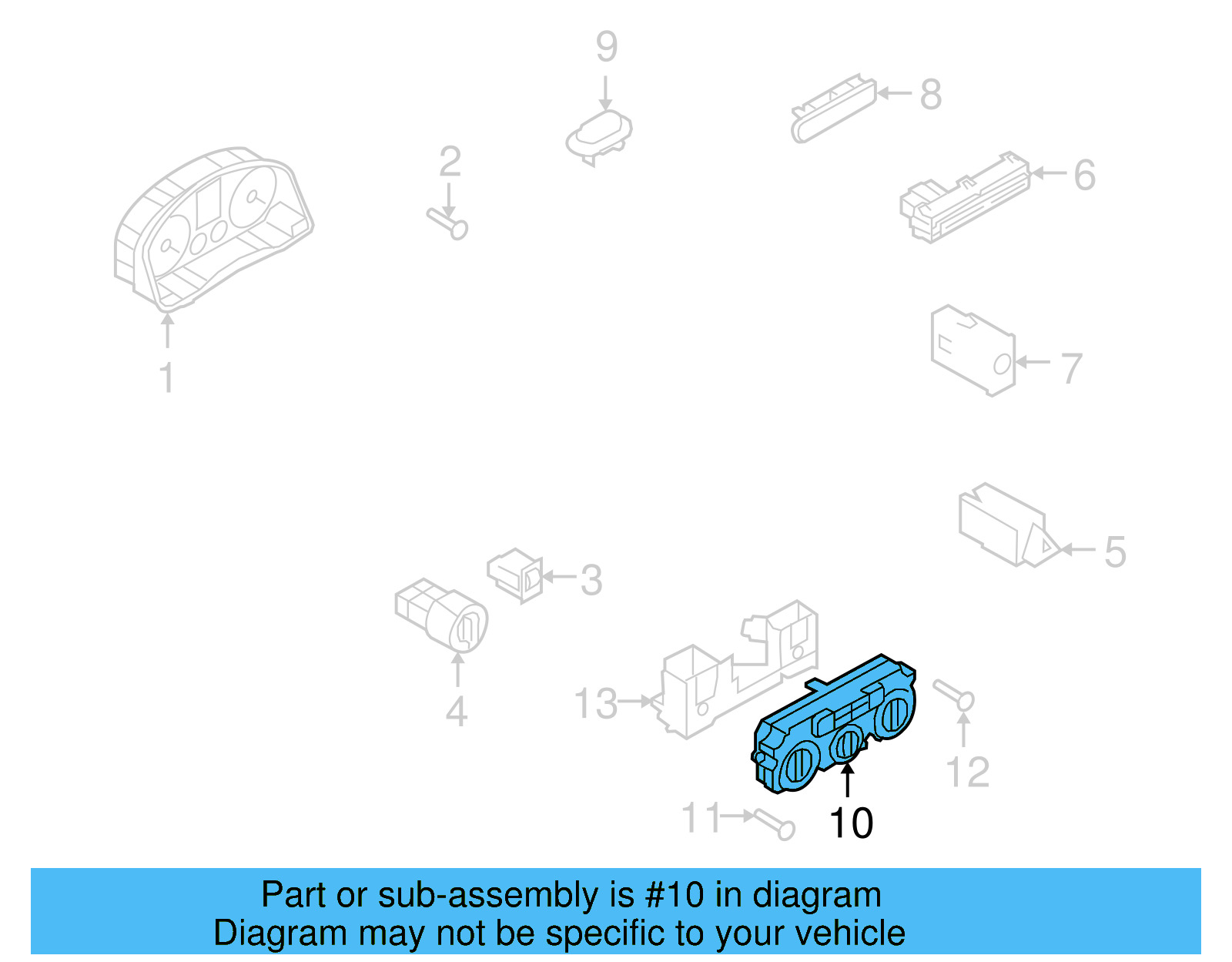 9
8
2
6
1
7
5
3
4
13
12
11
10

Part or sub-assembly is #10 in diagram
Diagram may not be specific to your vehicle