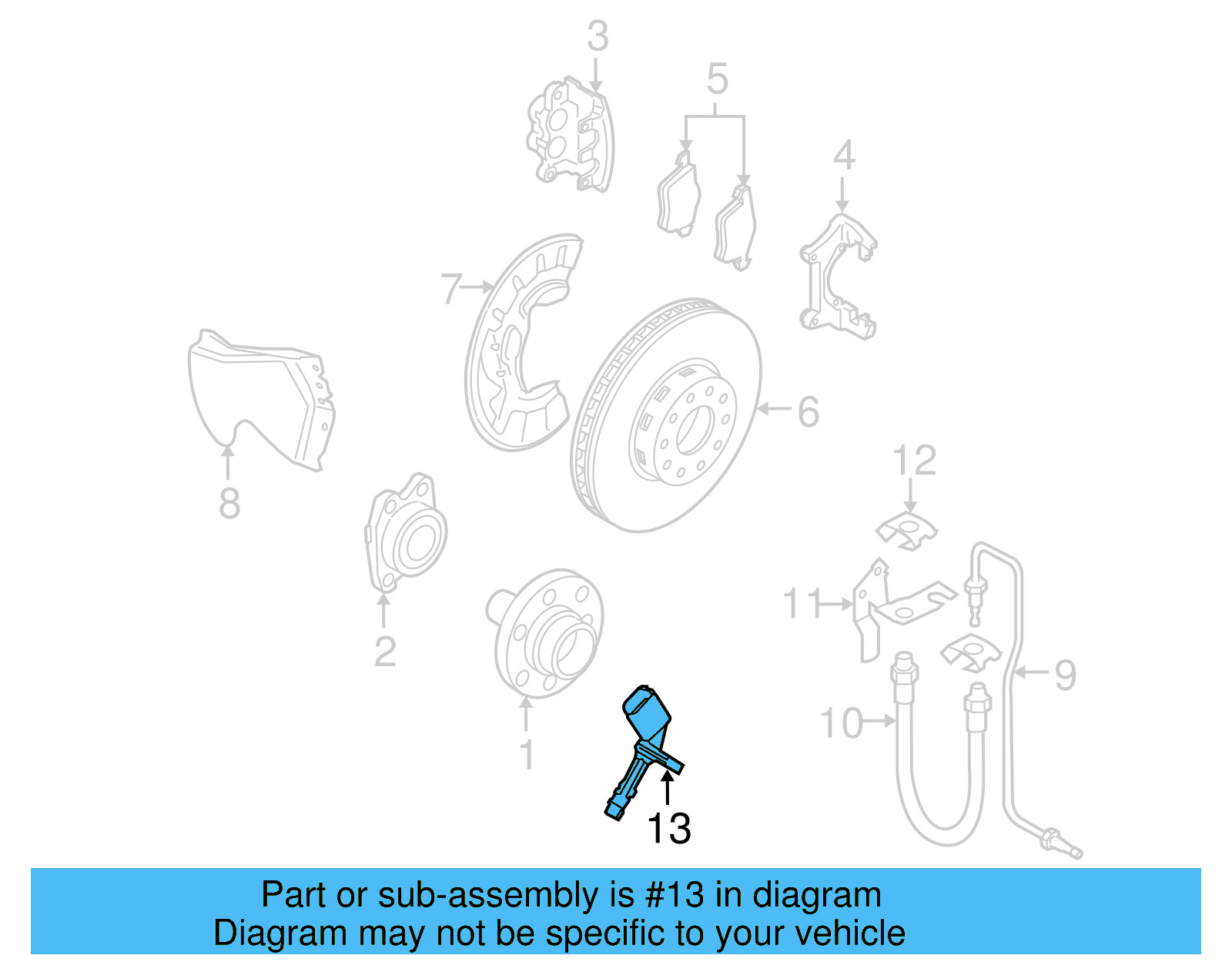 3
5
4
7
6
8
12
2
11
9
10
1
13

Part or sub-assembly is #13 in diagram
Diagram may not be specific to your vehicle