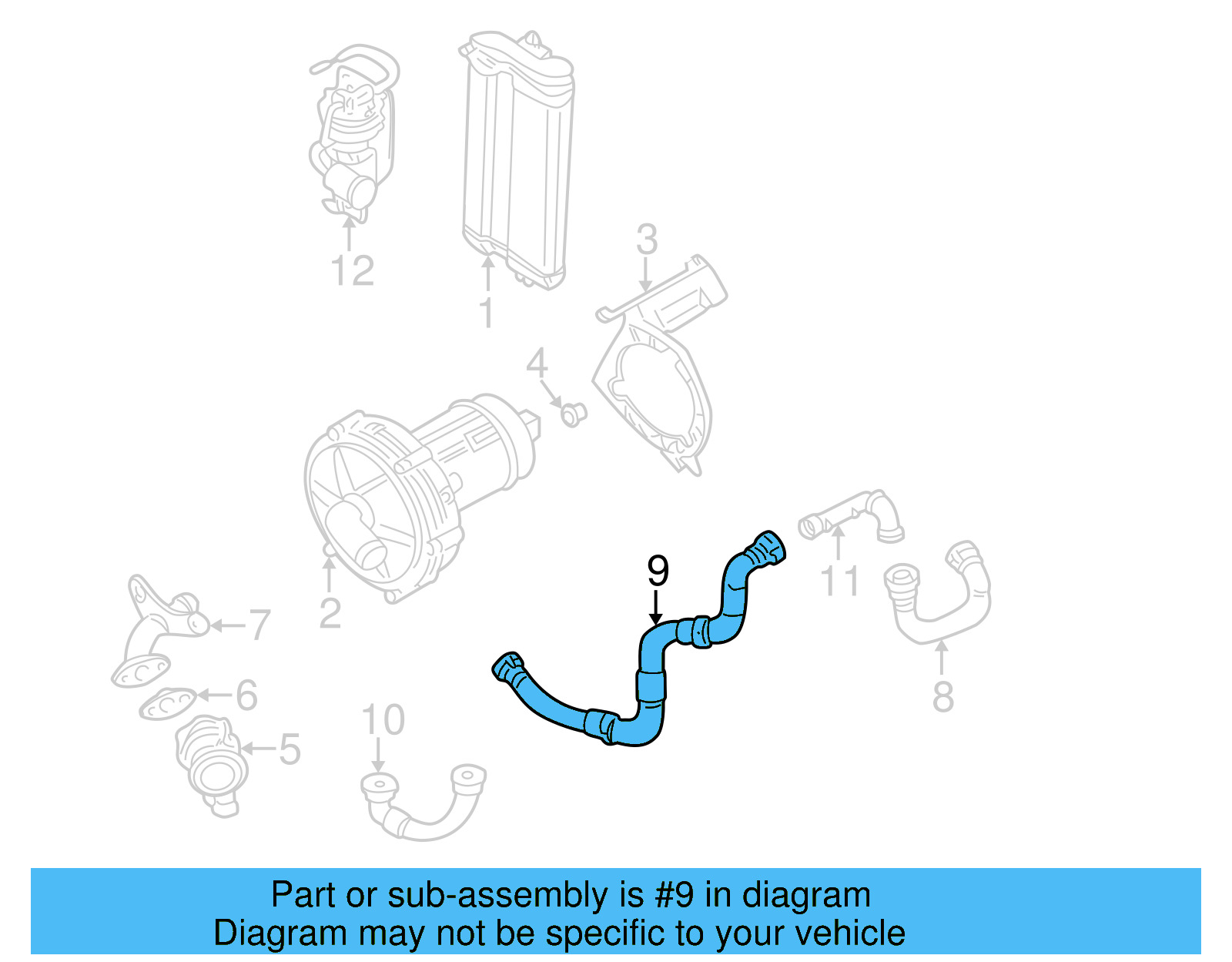 12
1
3
4
2
7
6
5
10
9
11
8

Part or sub-assembly is #9 in diagram
Diagram may not be specific to your vehicle