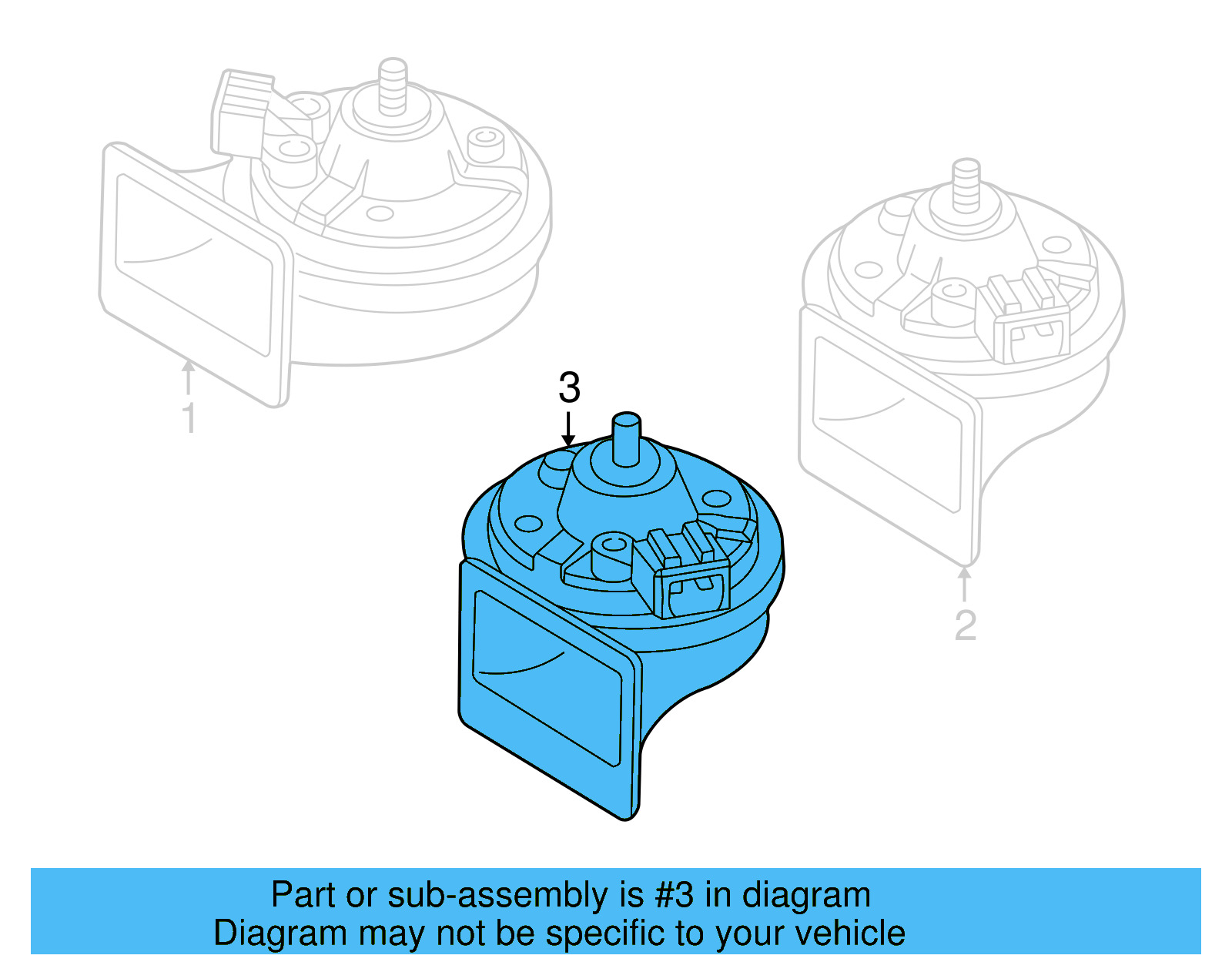 1

3

2

Part or sub-assembly is #3 in diagram
Diagram may not be specific to your vehicle