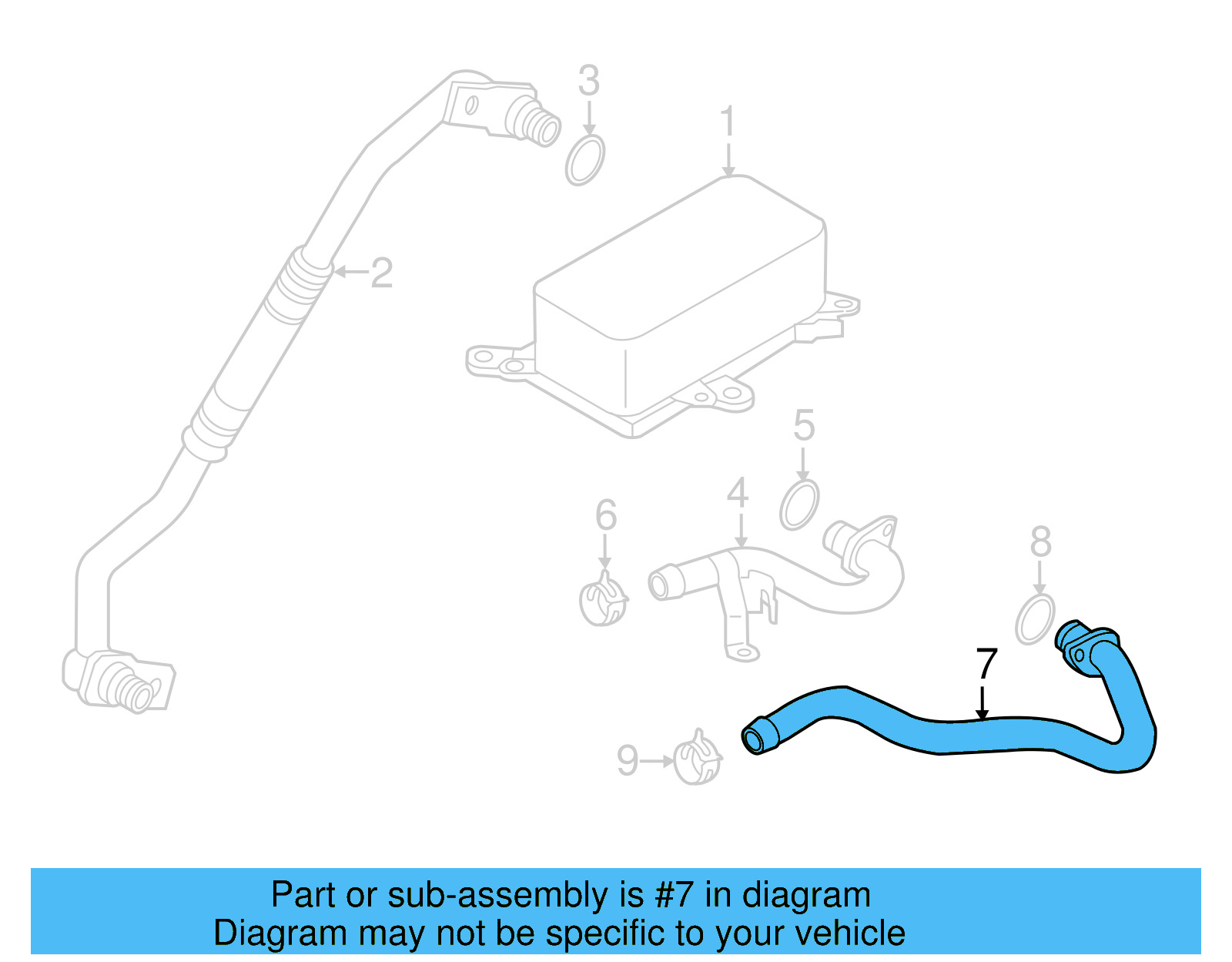 3
1
2
5
4
6
8
7
9

Part or sub-assembly is #7 in diagram
Diagram may not be specific to your vehicle