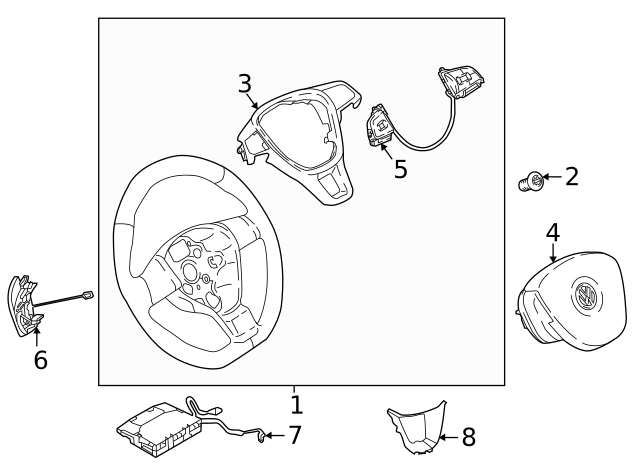 3
5
2
4
6
1
7
8