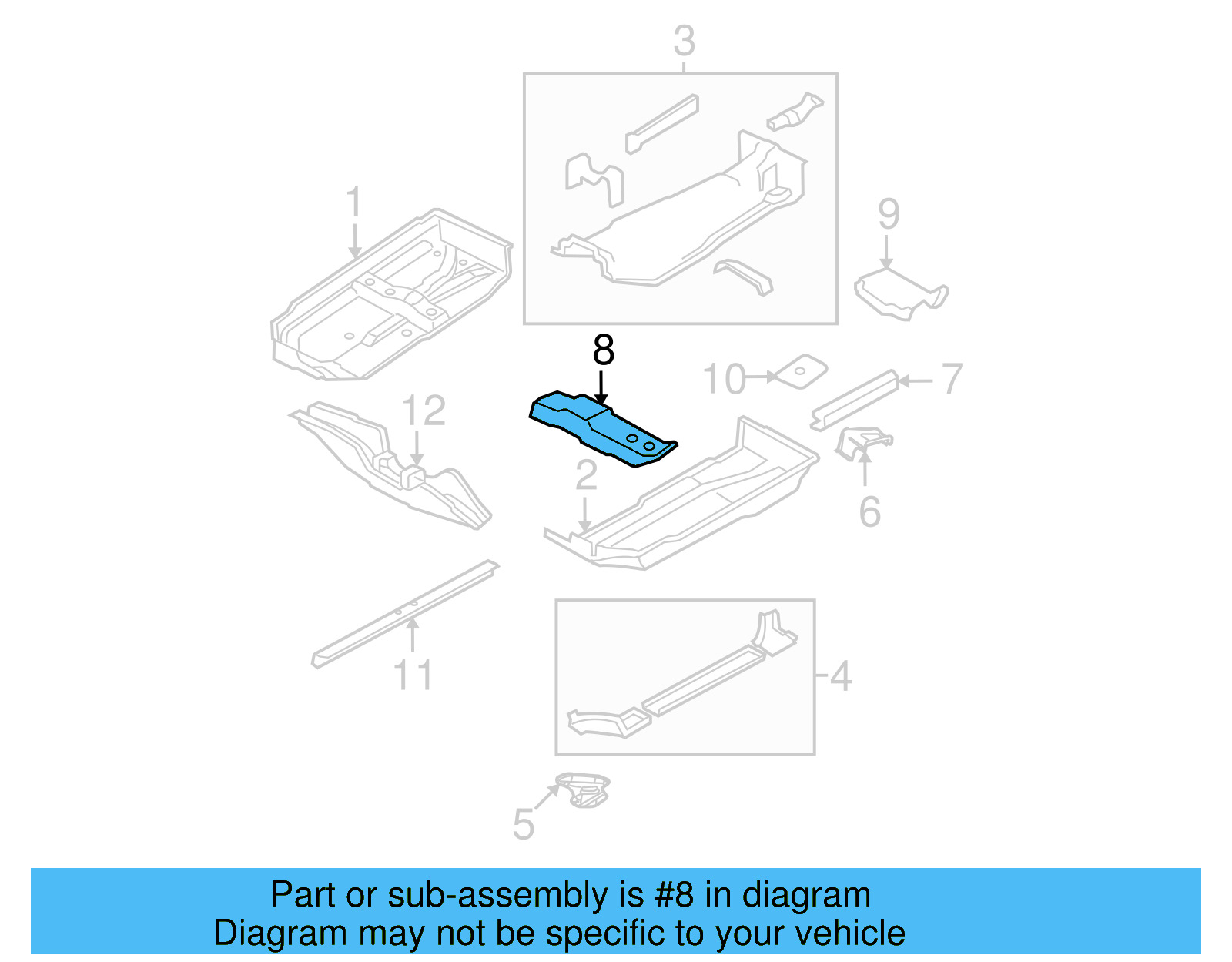 3
1
9
8
10
7
12
2
6
11
4
5

Part or sub-assembly is #8 in diagram
Diagram may not be specific to your vehicle