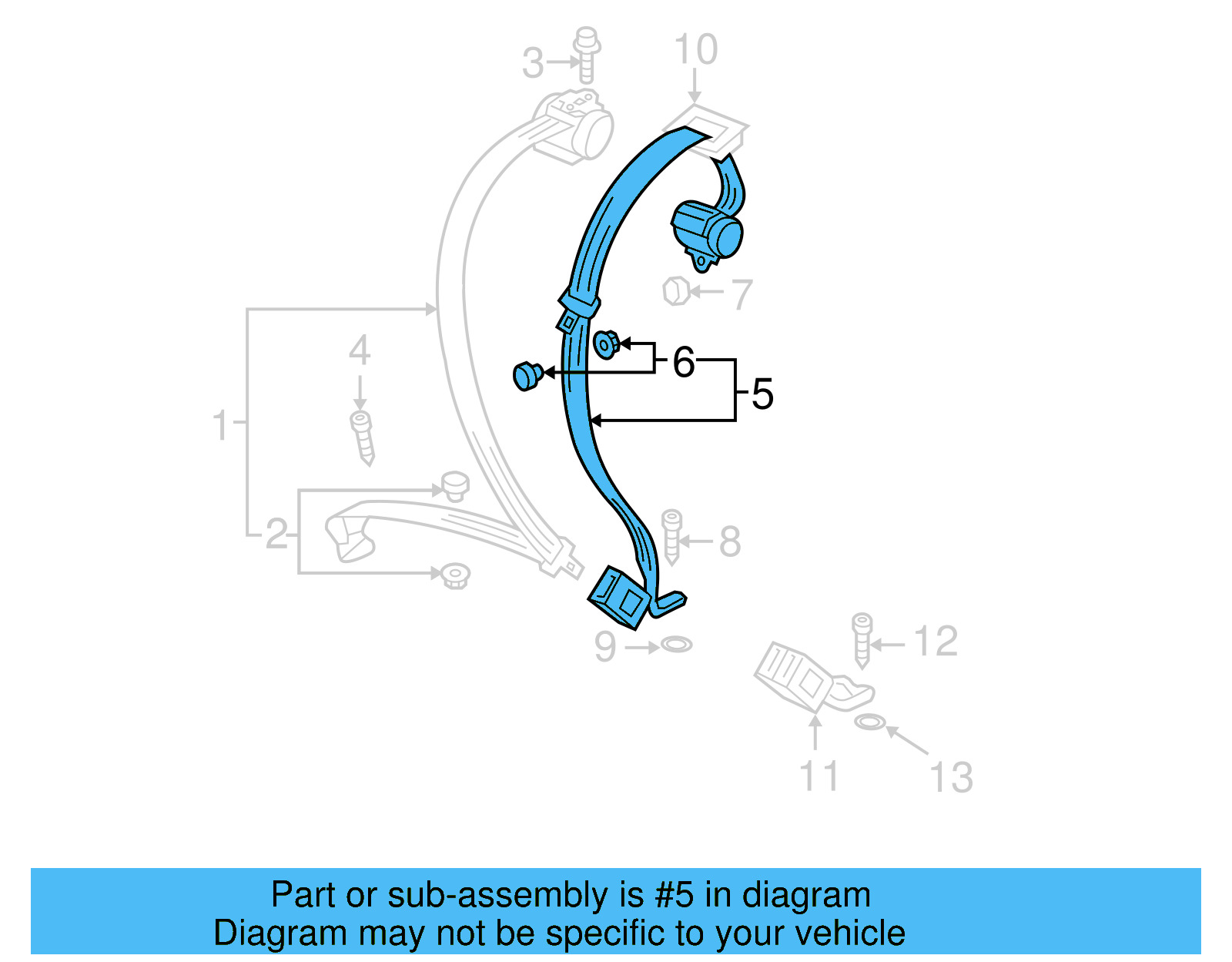 3
10
7
4
6
5
1
2
8
9
12
11
13

Part or sub-assembly is #5 in diagram
Diagram may not be specific to your vehicle