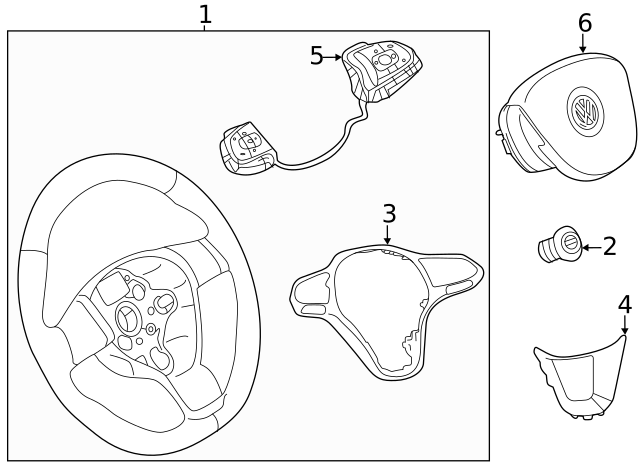 1
5
6
3
2
4