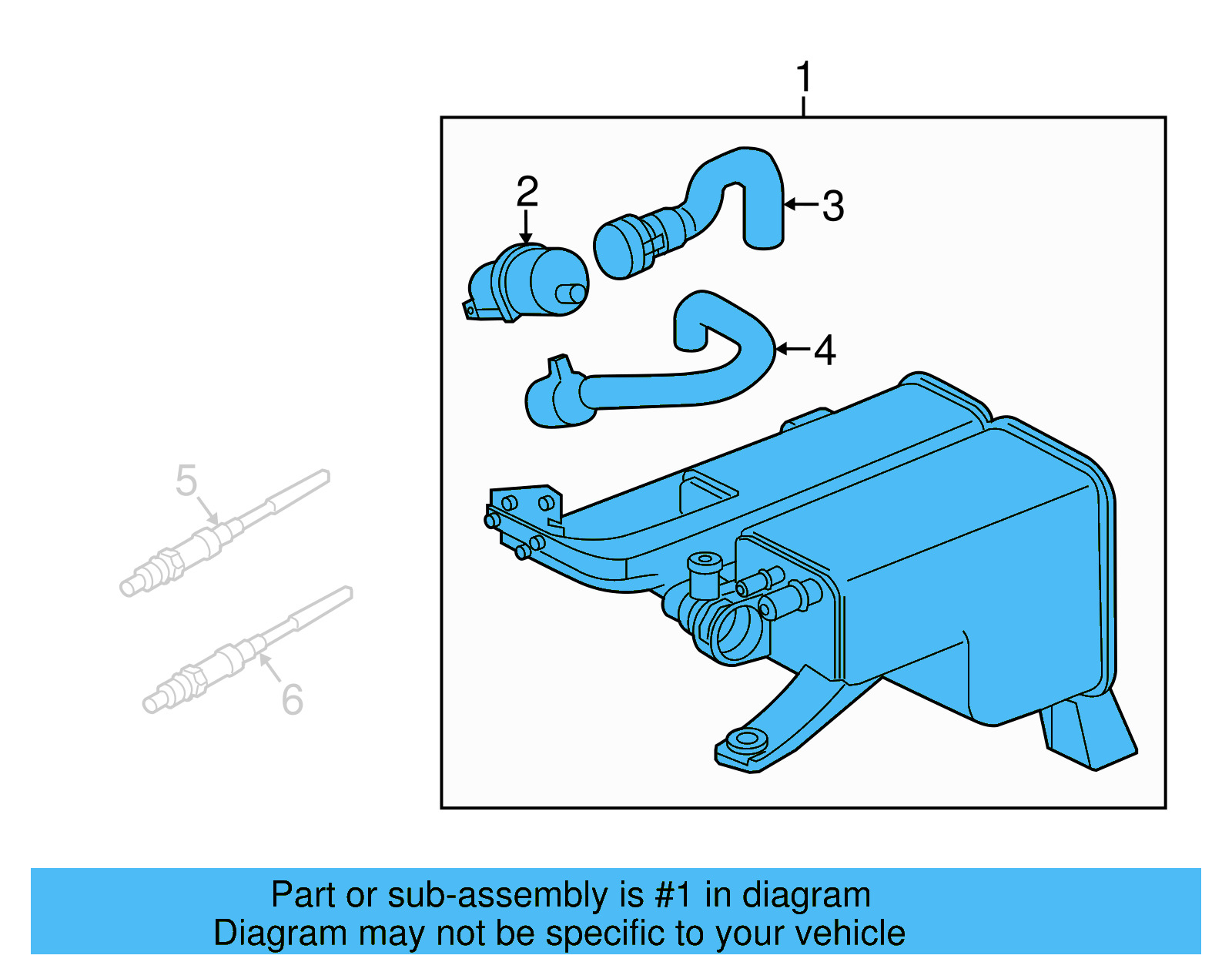 1
2
3
4
5
6

Part or sub-assembly is #1 in diagram
Diagram may not be specific to your vehicle