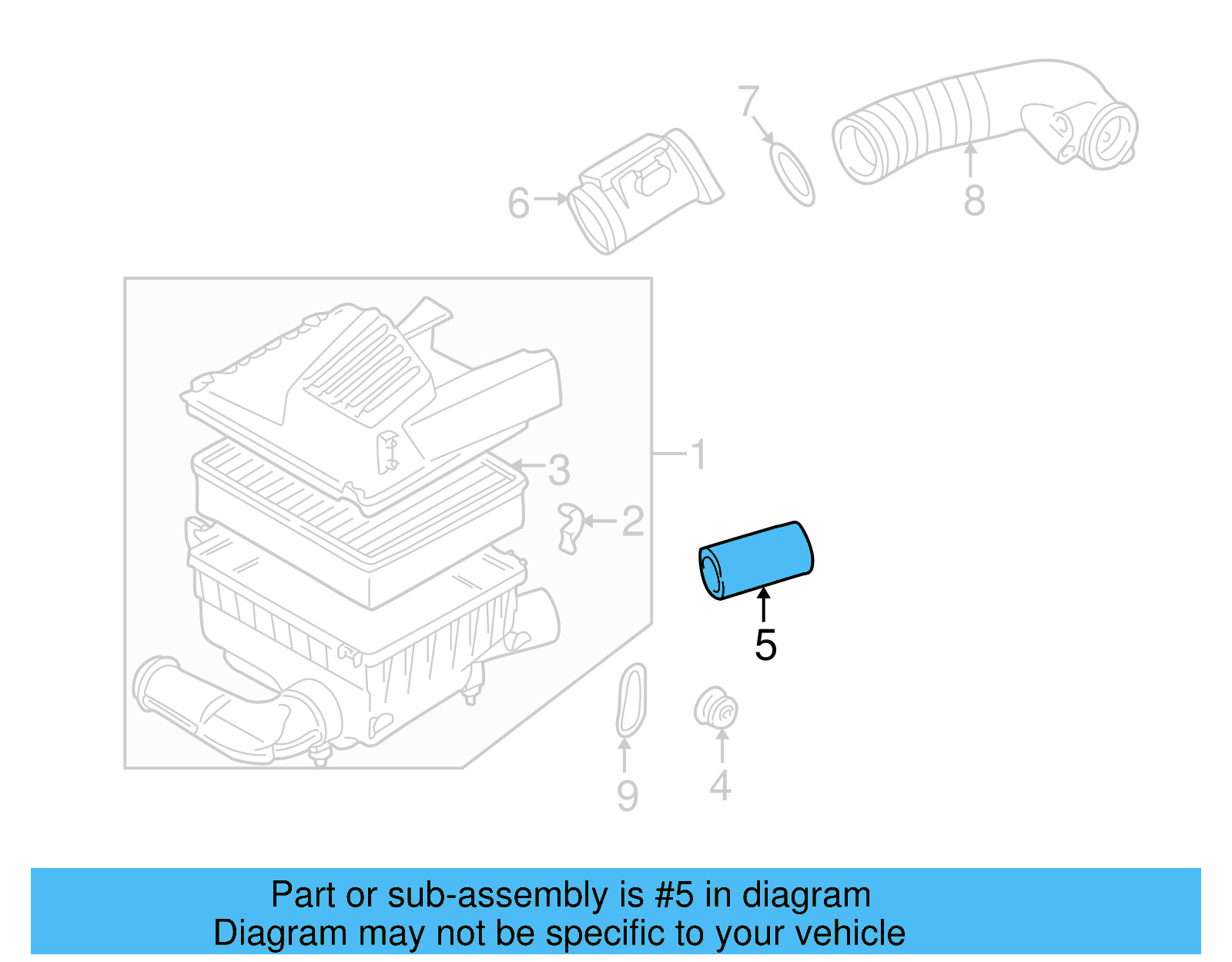 7
6
8
1
3
2
5
9
4

Part or sub-assembly is #5 in diagram
Diagram may not be specific to your vehicle