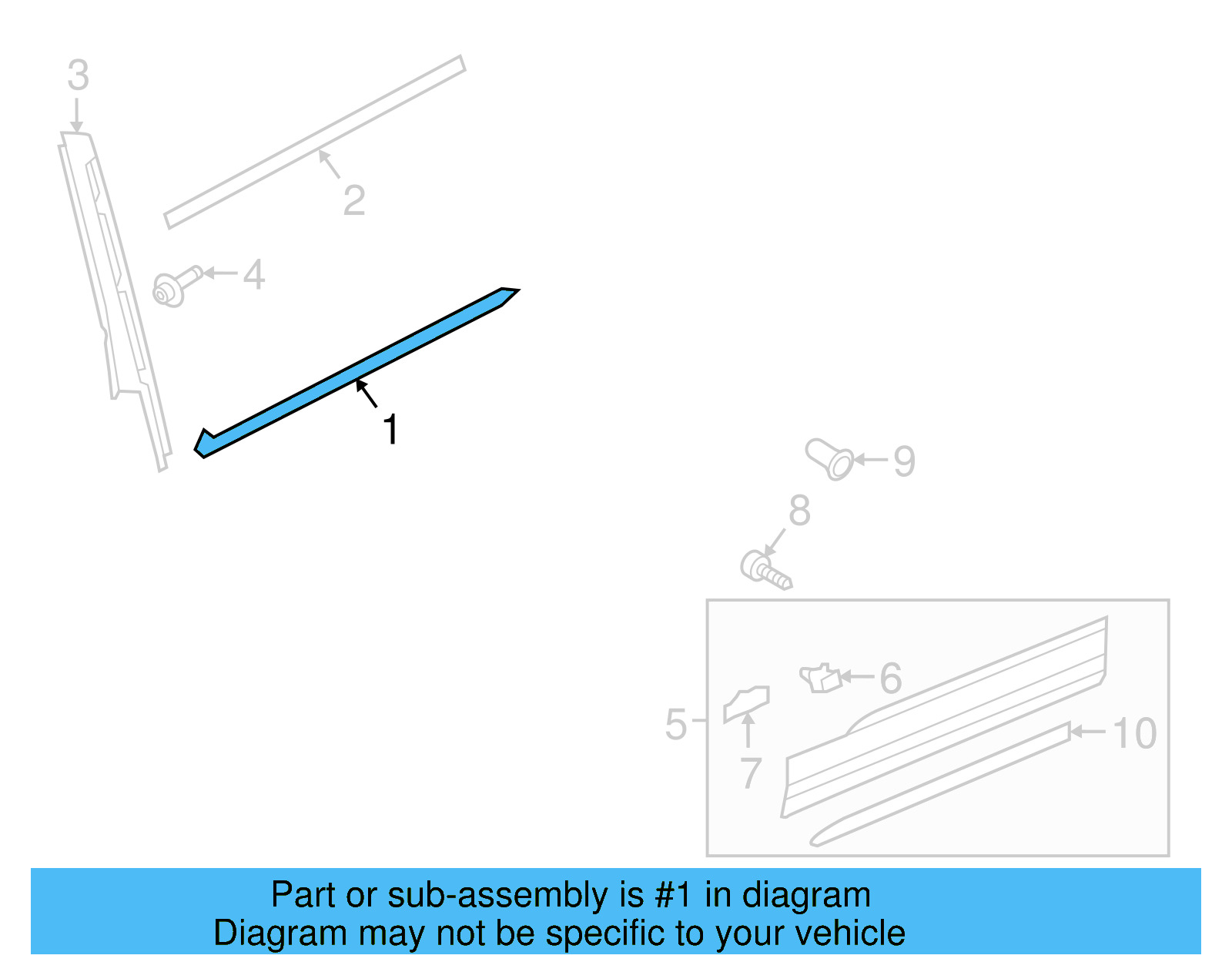 3
2
4
1
9
8
6
5
7
10

Part or sub-assembly is #1 in diagram
Diagram may not be specific to your vehicle