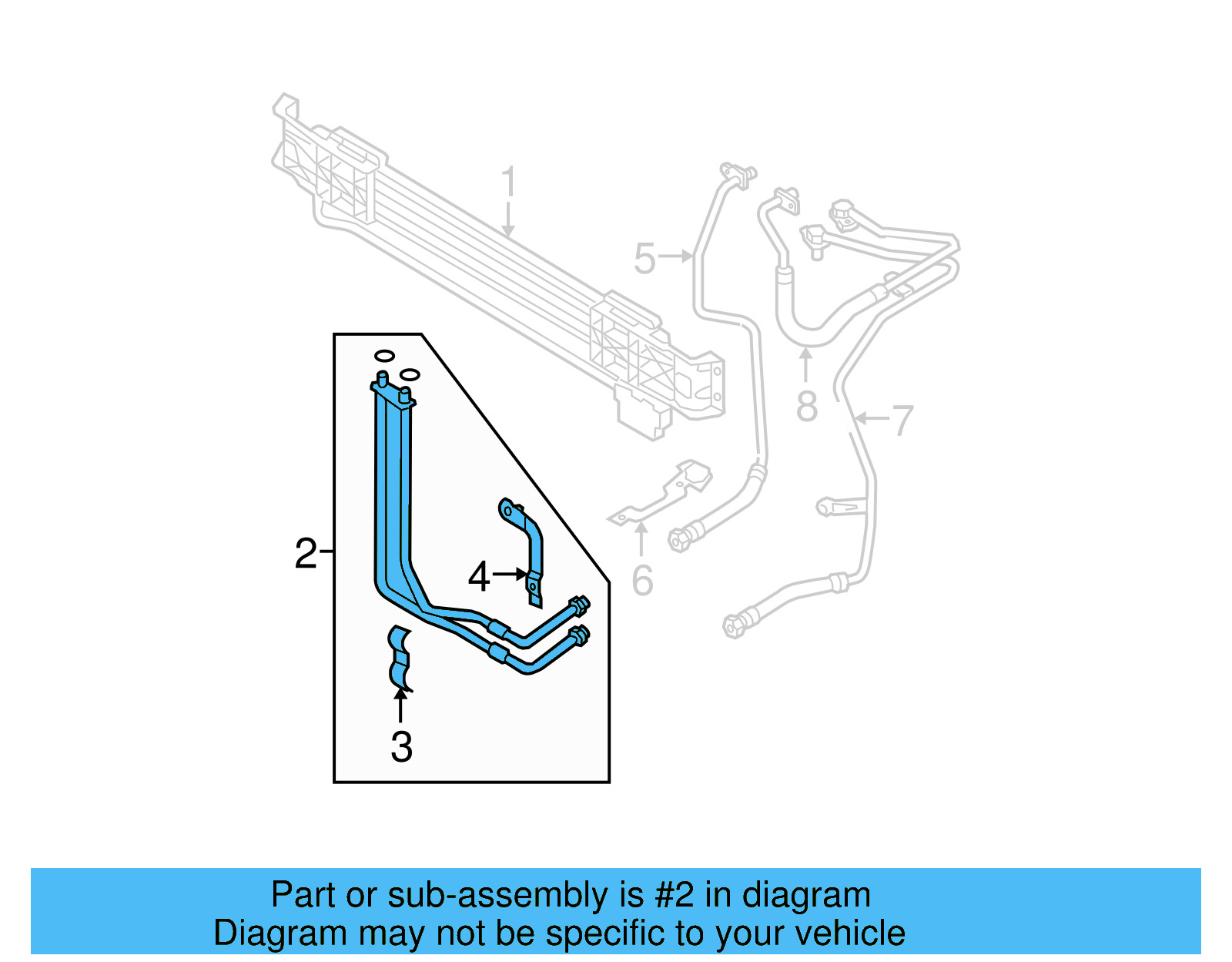 1

5

8

7

6

2

4

3

Part or sub-assembly is #2 in diagram
Diagram may not be specific to your vehicle