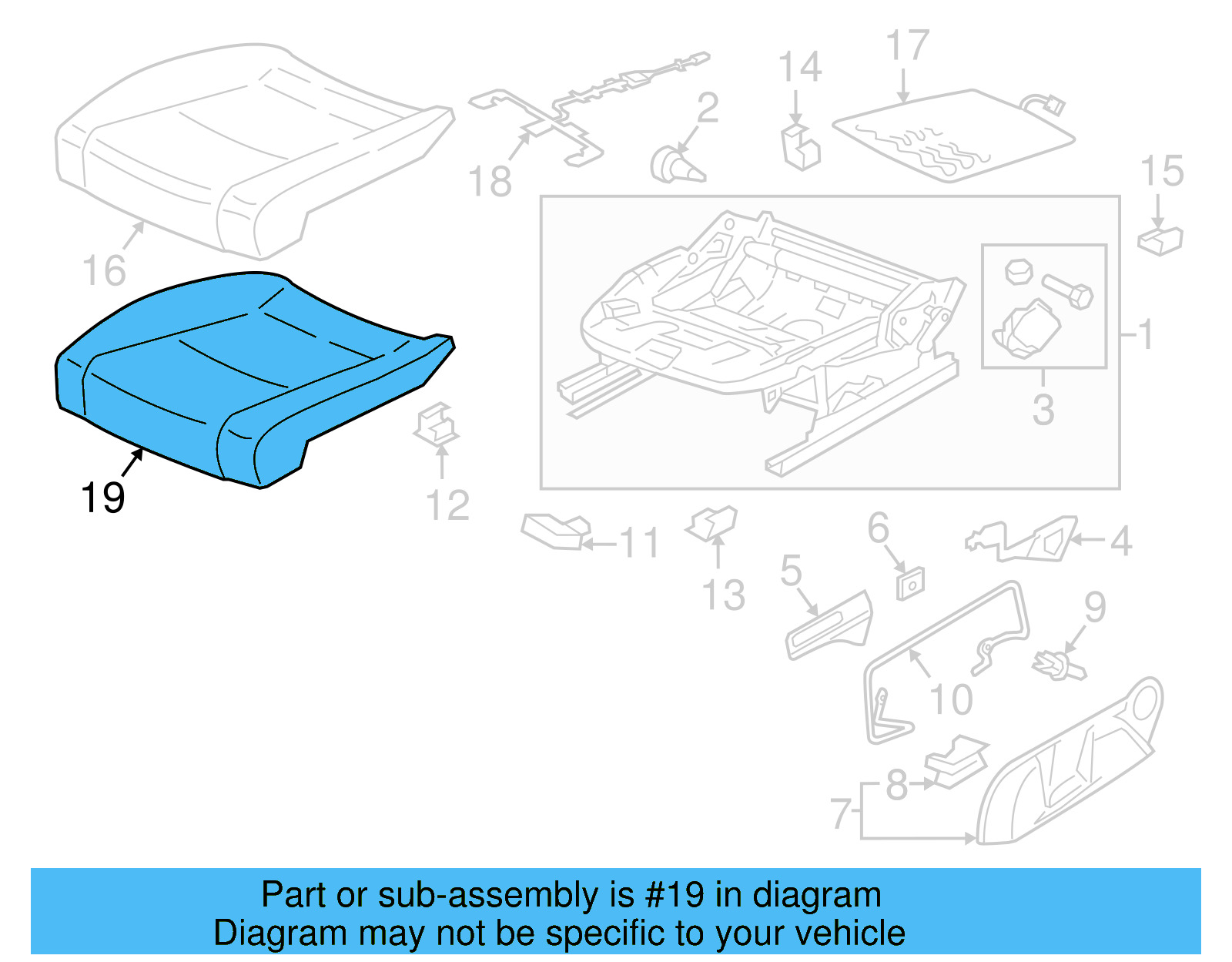 17
14
2
18
15
16
1
3
19
12
11
13
6
4
5
9
10
8
7

Part or sub-assembly is #19 in diagram
Diagram may not be specific to your vehicle