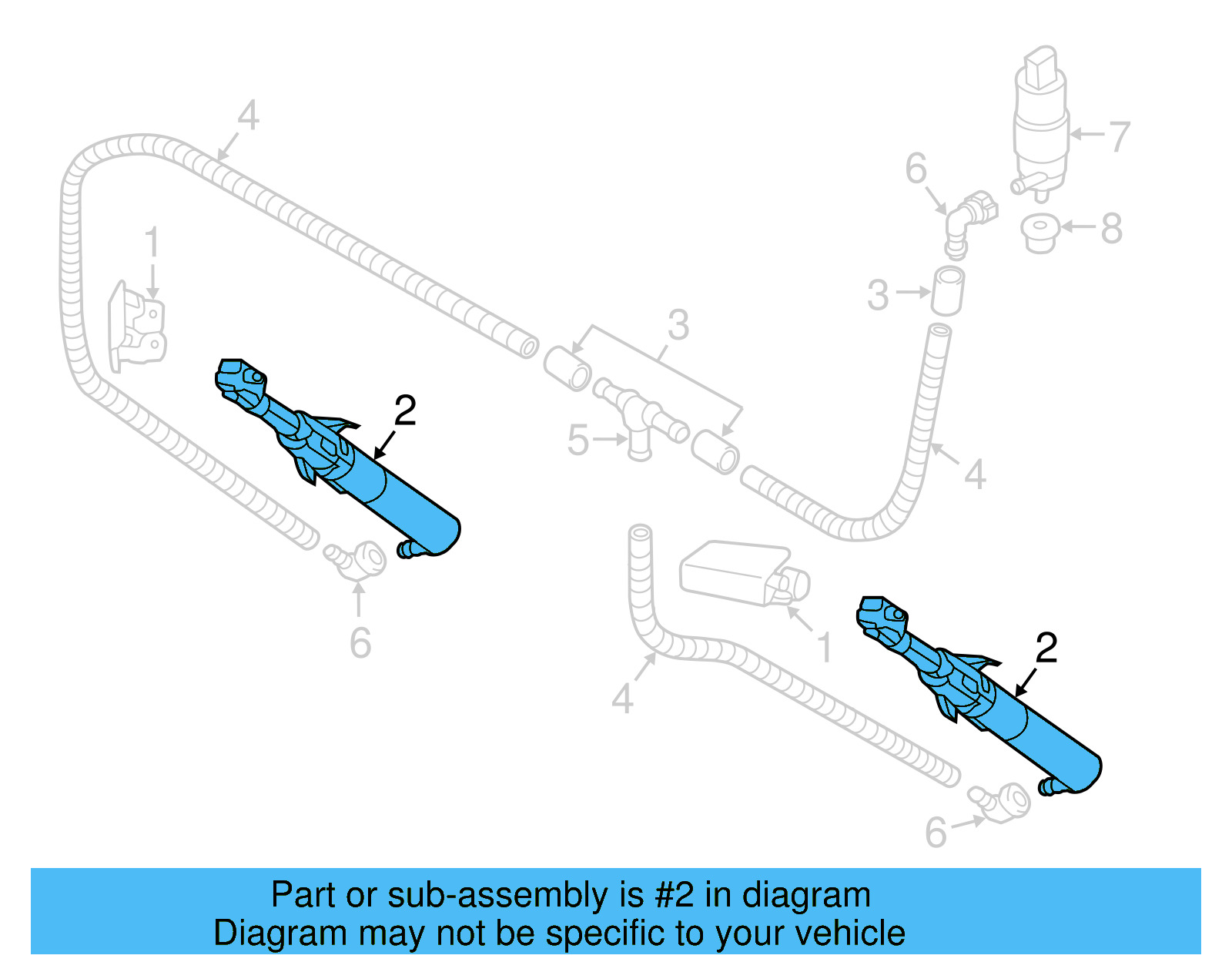 4

7

6

8

1

3

3

2

5

4

6

1

2

4

6

Part or sub-assembly is #2 in diagram
Diagram may not be specific to your vehicle