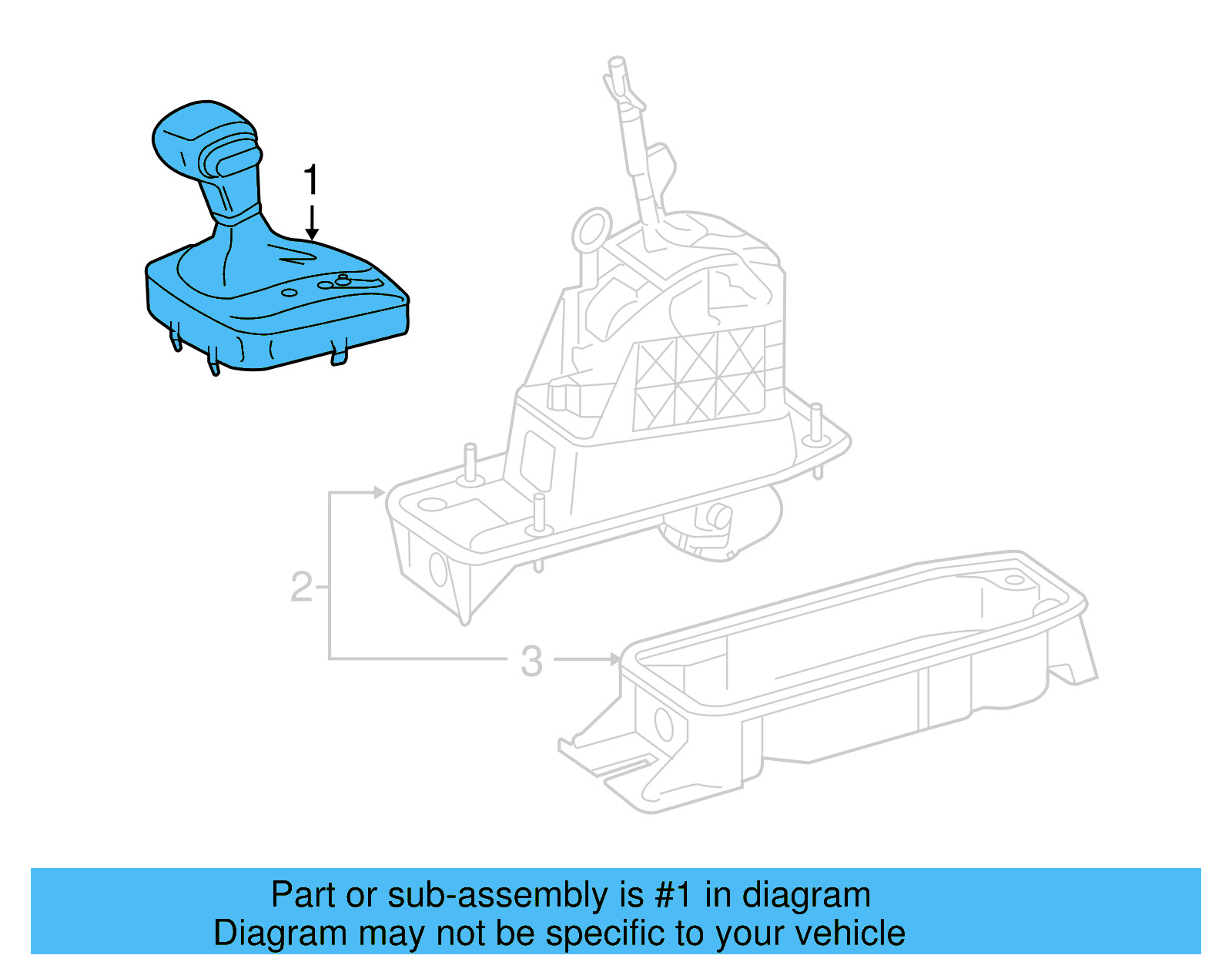 1

2

3

Part or sub-assembly is #1 in diagram
Diagram may not be specific to your vehicle