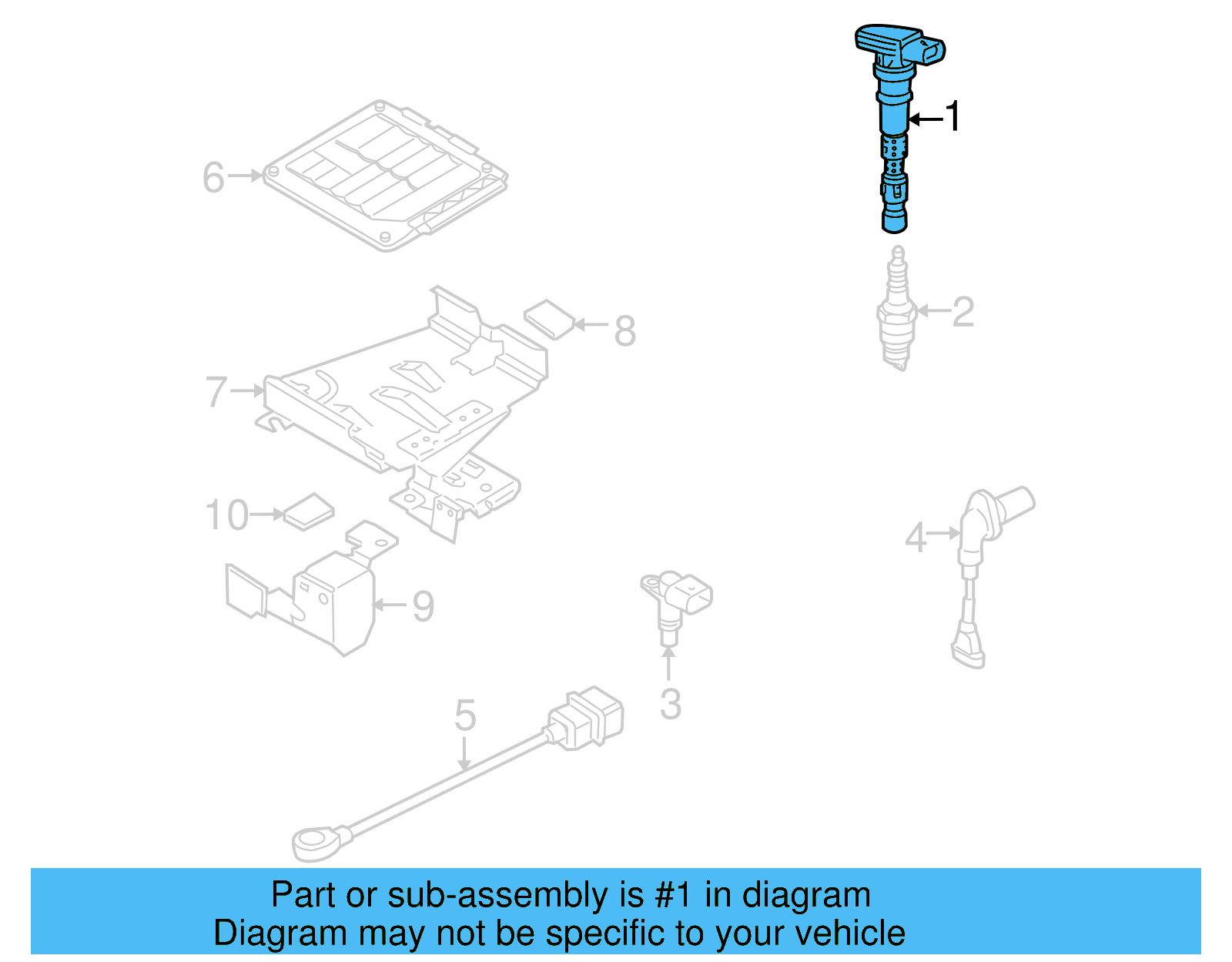 1
6
2
8
7
10
4
9
3
5

Part or sub-assembly is #1 in diagram
Diagram may not be specific to your vehicle