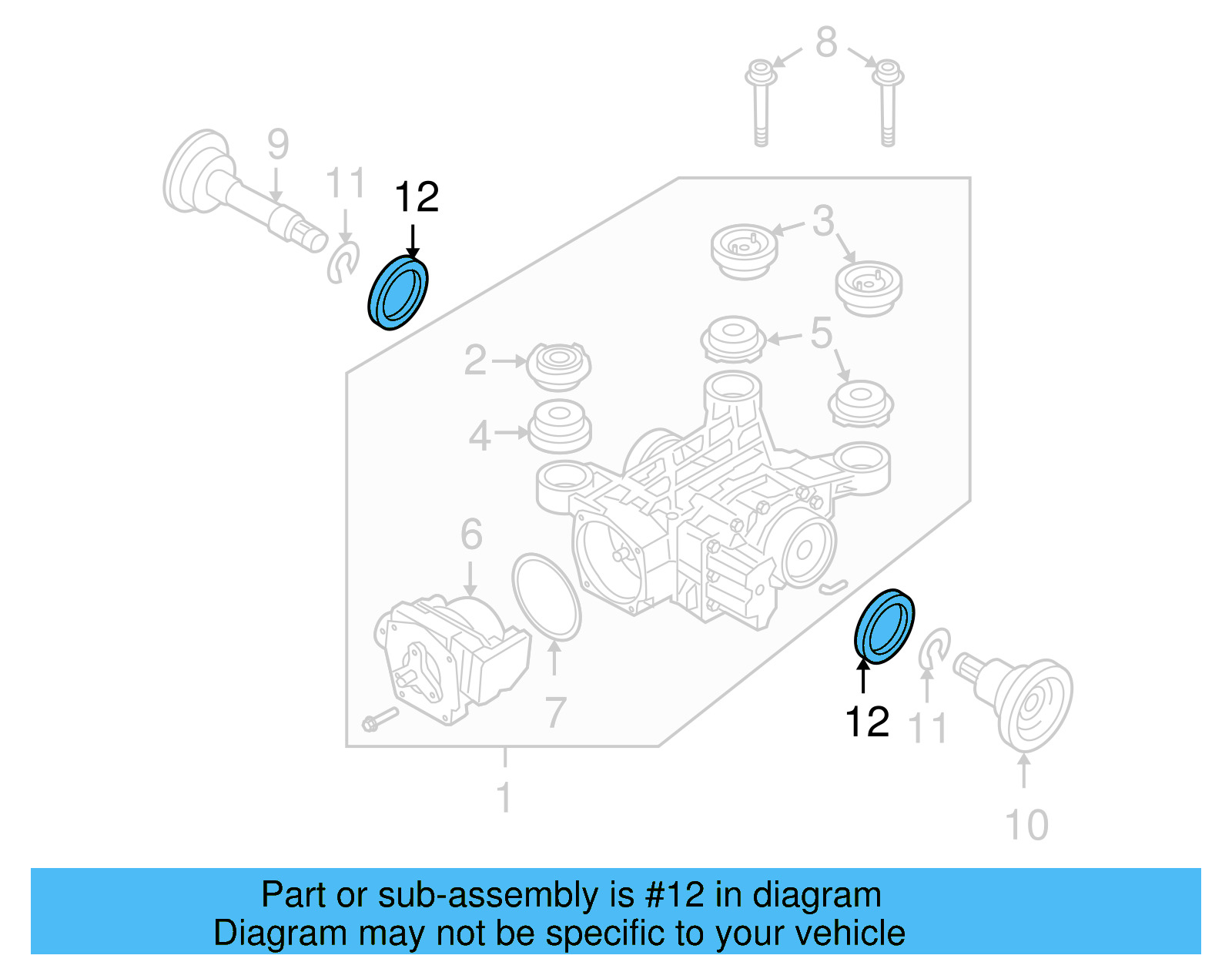 8

9

11

12

3

5

2

4

6

7

12

11

1

10

Part or sub-assembly is #12 in diagram
Diagram may not be specific to your vehicle