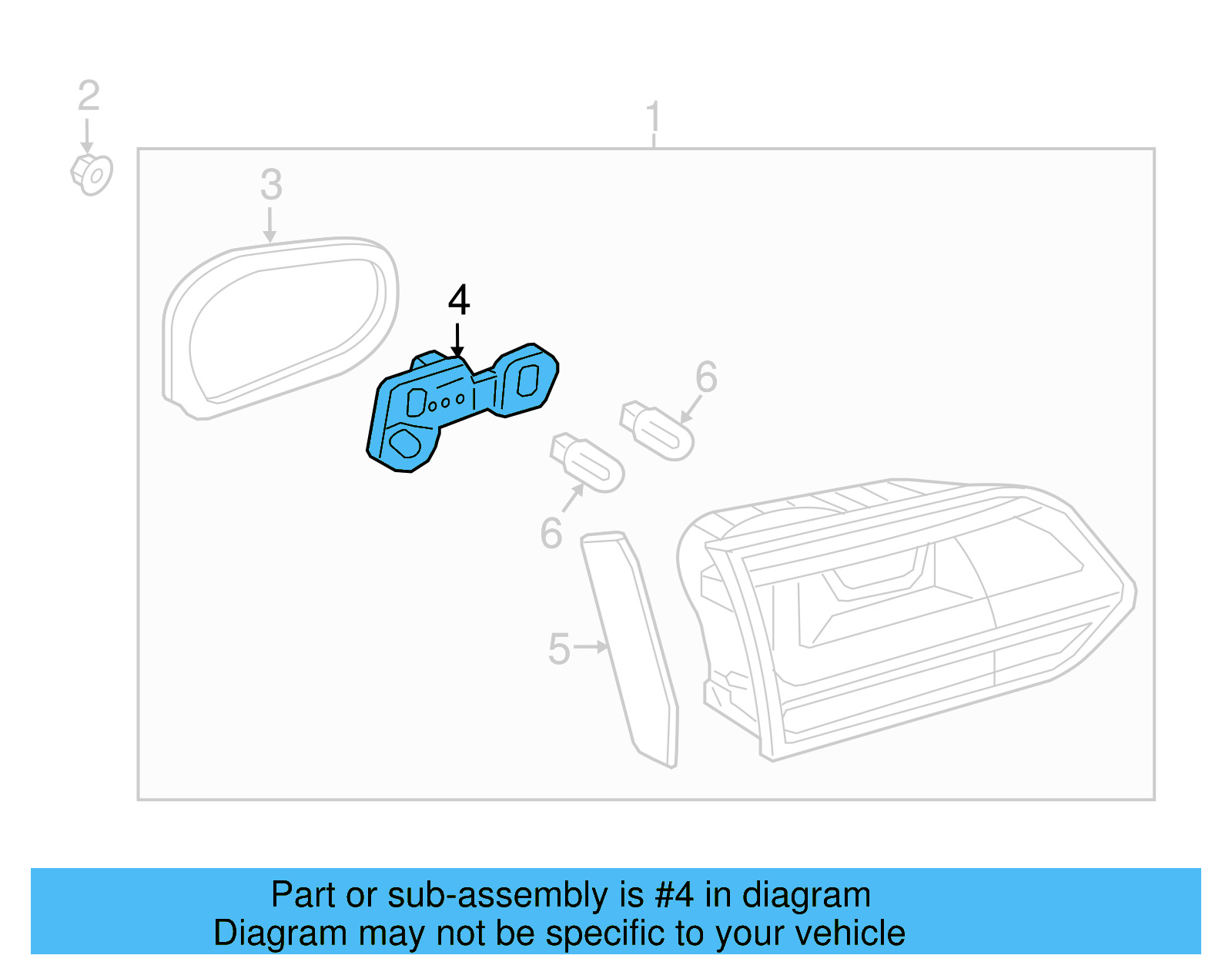 2

1

3

4

6

6

5

Part or sub-assembly is #4 in diagram
Diagram may not be specific to your vehicle