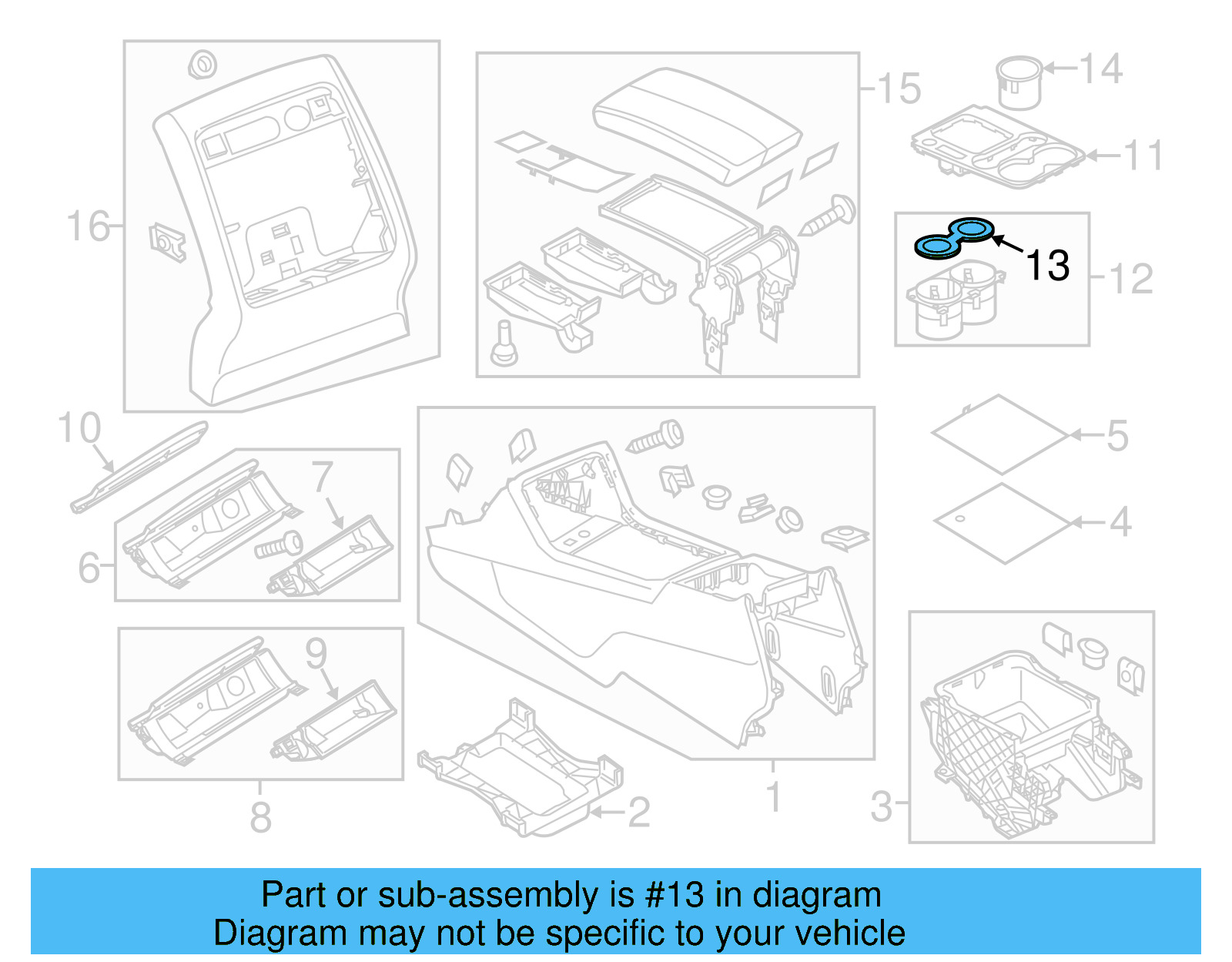 16

15

14

11

13

12

10

7

6

5

4

9

8

2

1

3

Part or sub-assembly is #13 in diagram
Diagram may not be specific to your vehicle