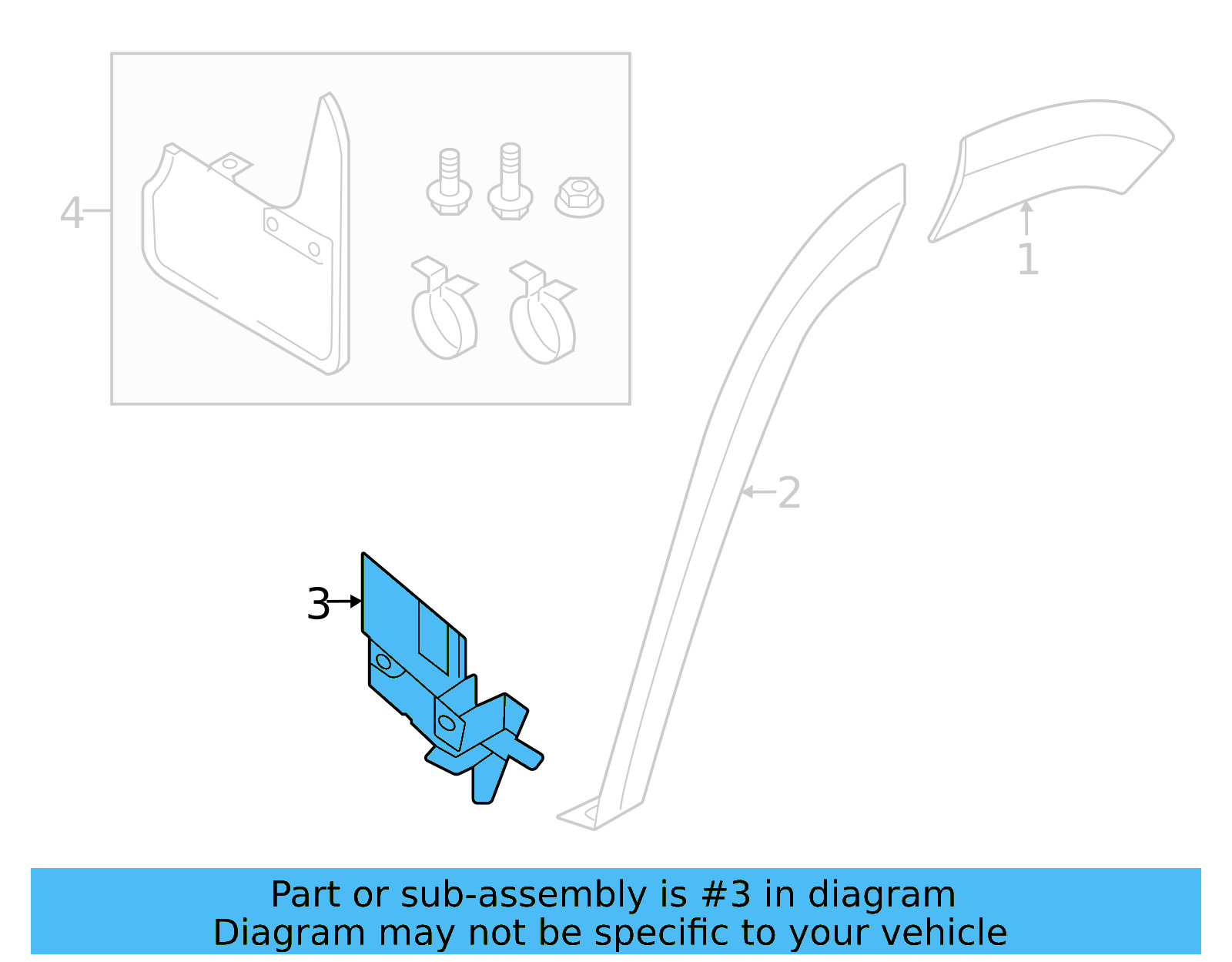 4
1
2
3

Part or sub-assembly is #3 in diagram
Diagram may not be specific to your vehicle