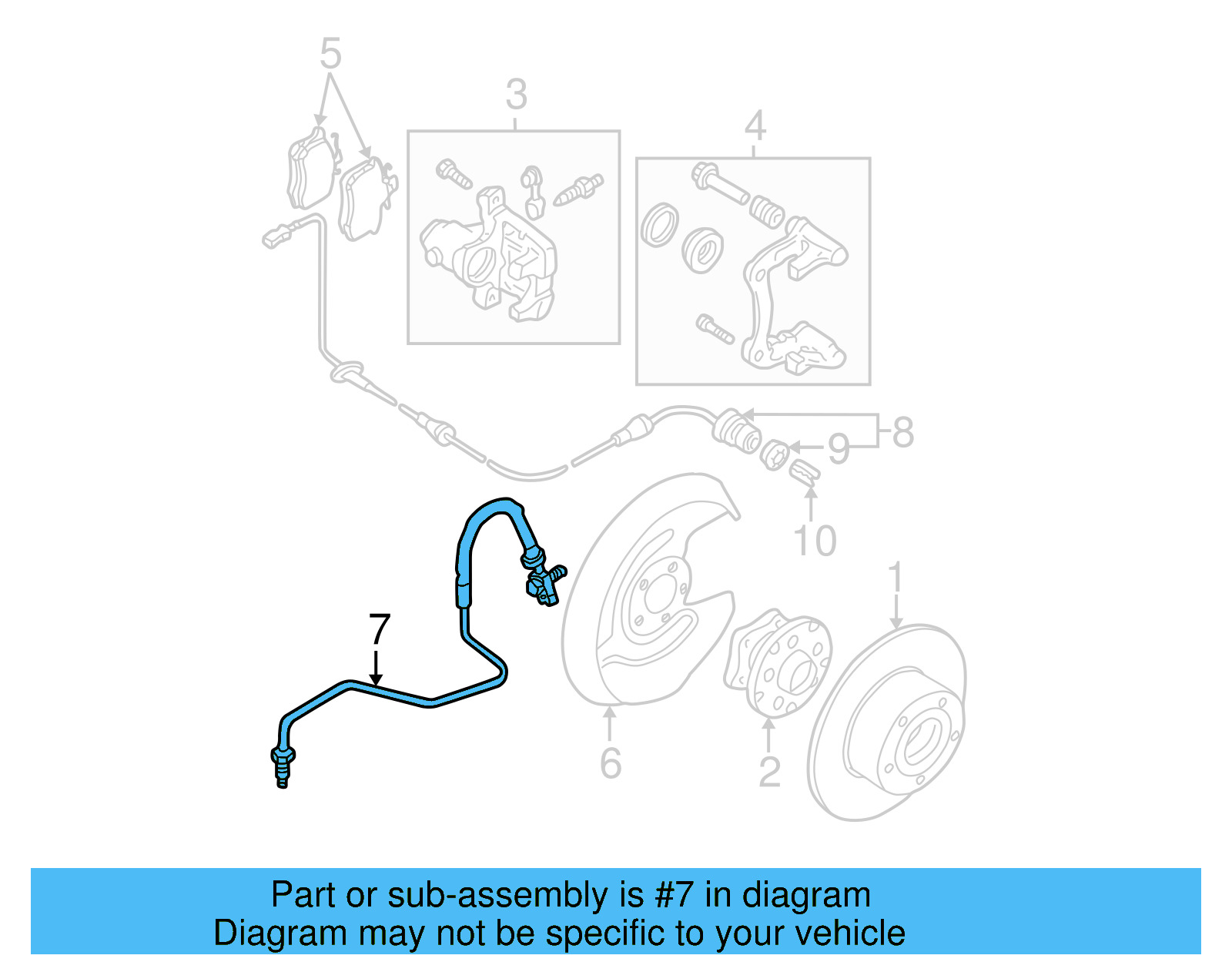 5
3
4
8
9
10
1
7
6
2

Part or sub-assembly is #7 in diagram
Diagram may not be specific to your vehicle