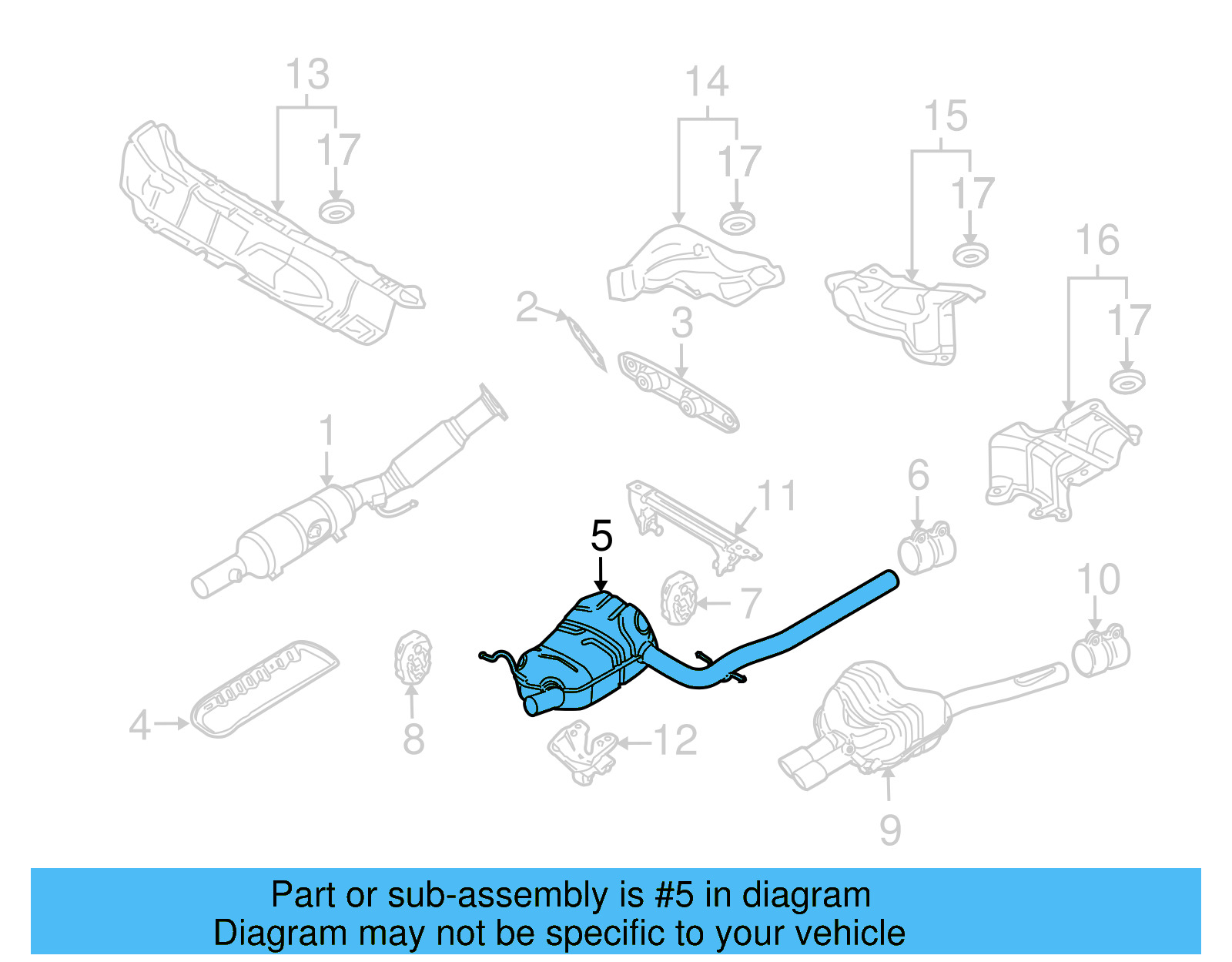 13
17
14
17
15
17
16
17
2
3
1
11
6
5
7
10
4
8
12
9

Part or sub-assembly is #5 in diagram
Diagram may not be specific to your vehicle