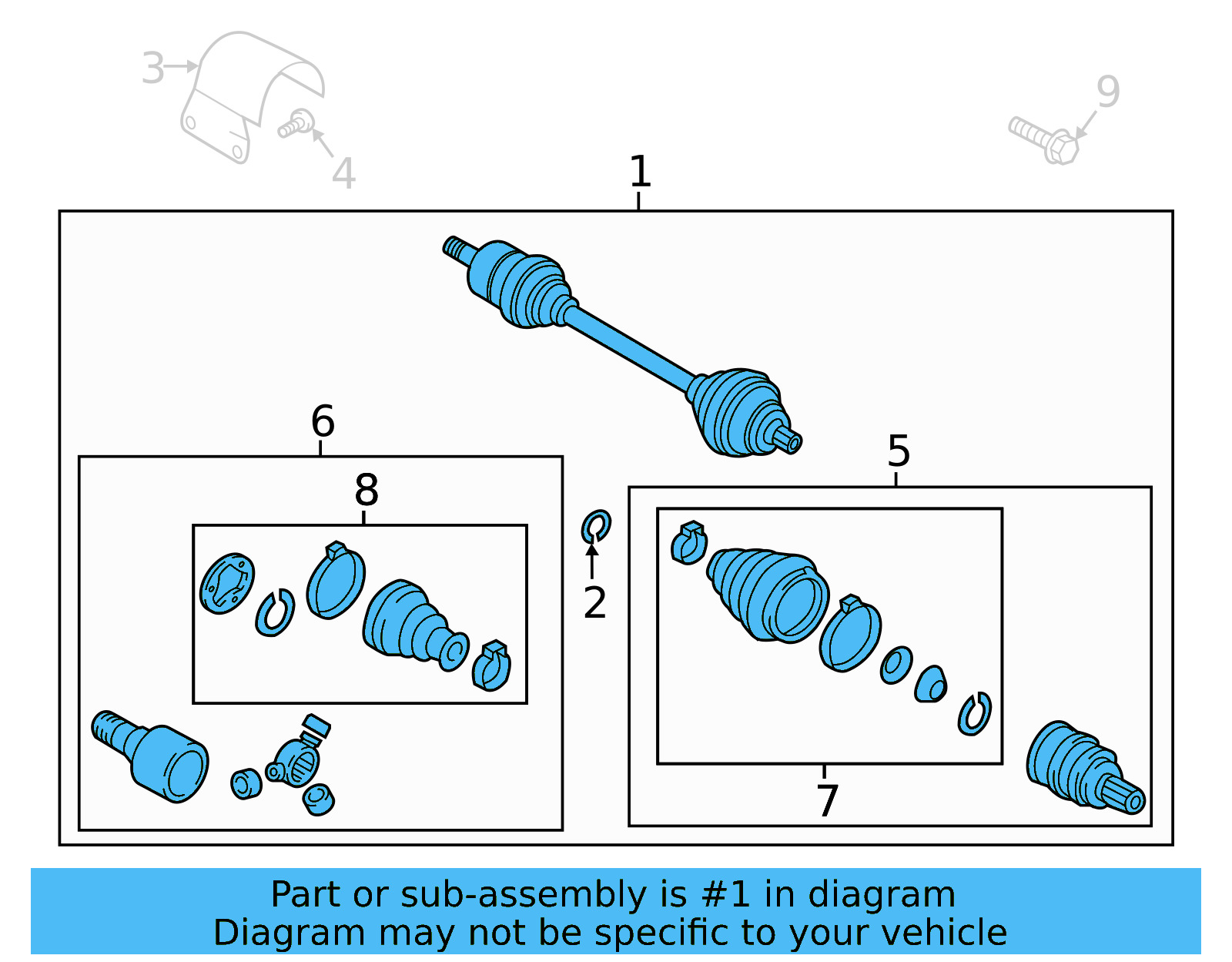 3

4

9

1

6

8

2

5

7

Part or sub-assembly is #1 in diagram
Diagram may not be specific to your vehicle