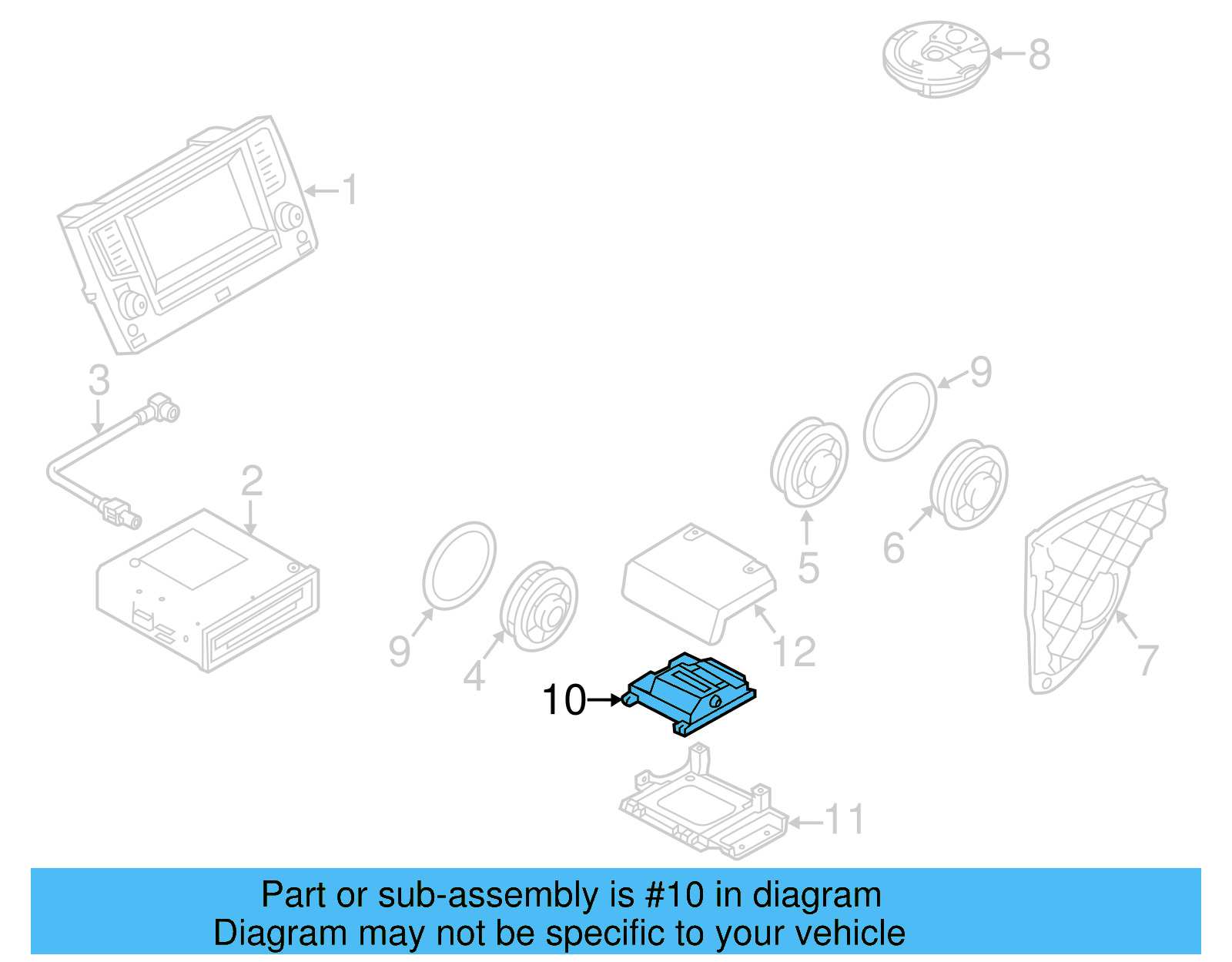 8

1

3

9

2

5

6

9

4

12

7

10

11

Part or sub-assembly is #10 in diagram
Diagram may not be specific to your vehicle