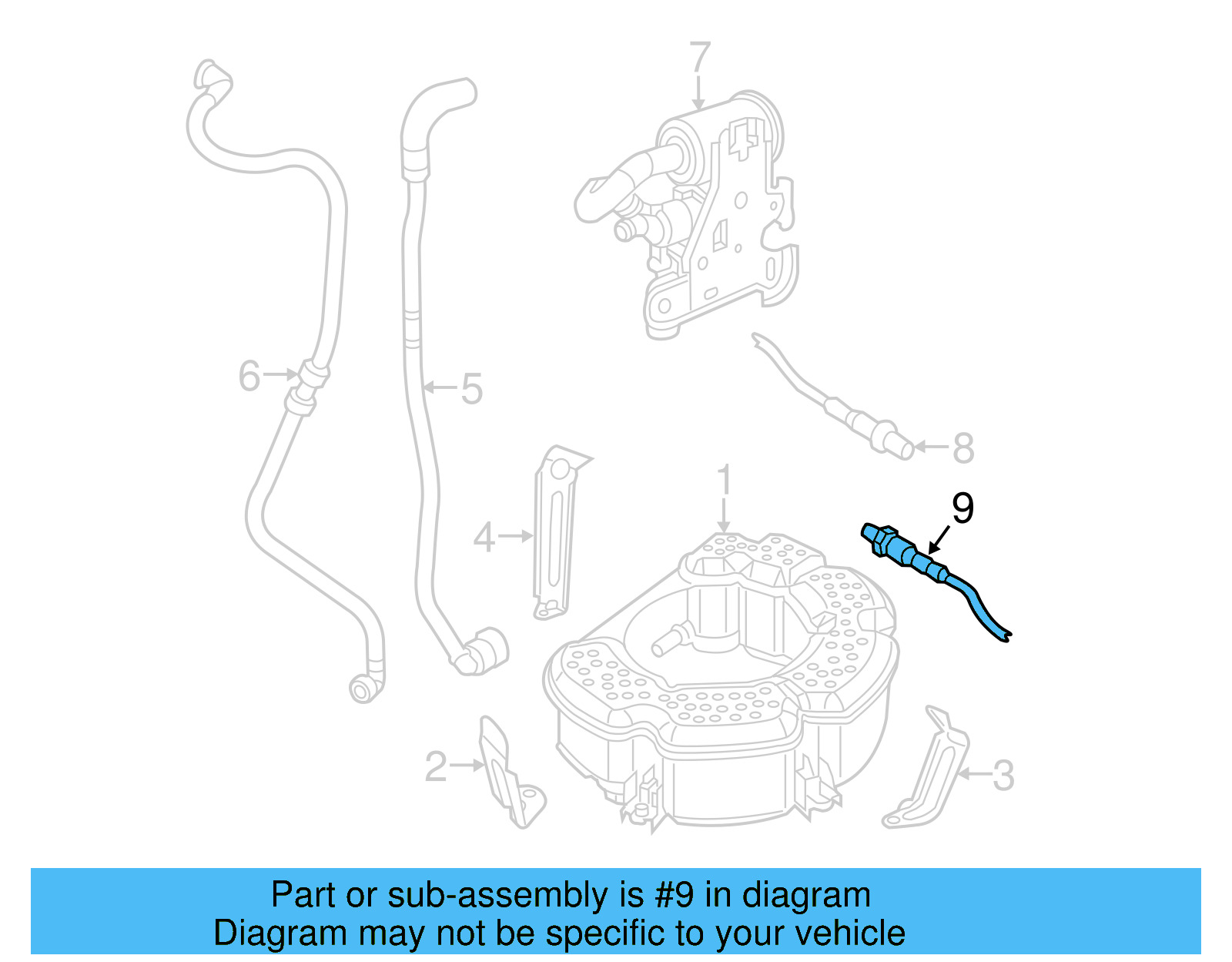 7
6
5
8
1
9
4
2
3

Part or sub-assembly is #9 in diagram
Diagram may not be specific to your vehicle