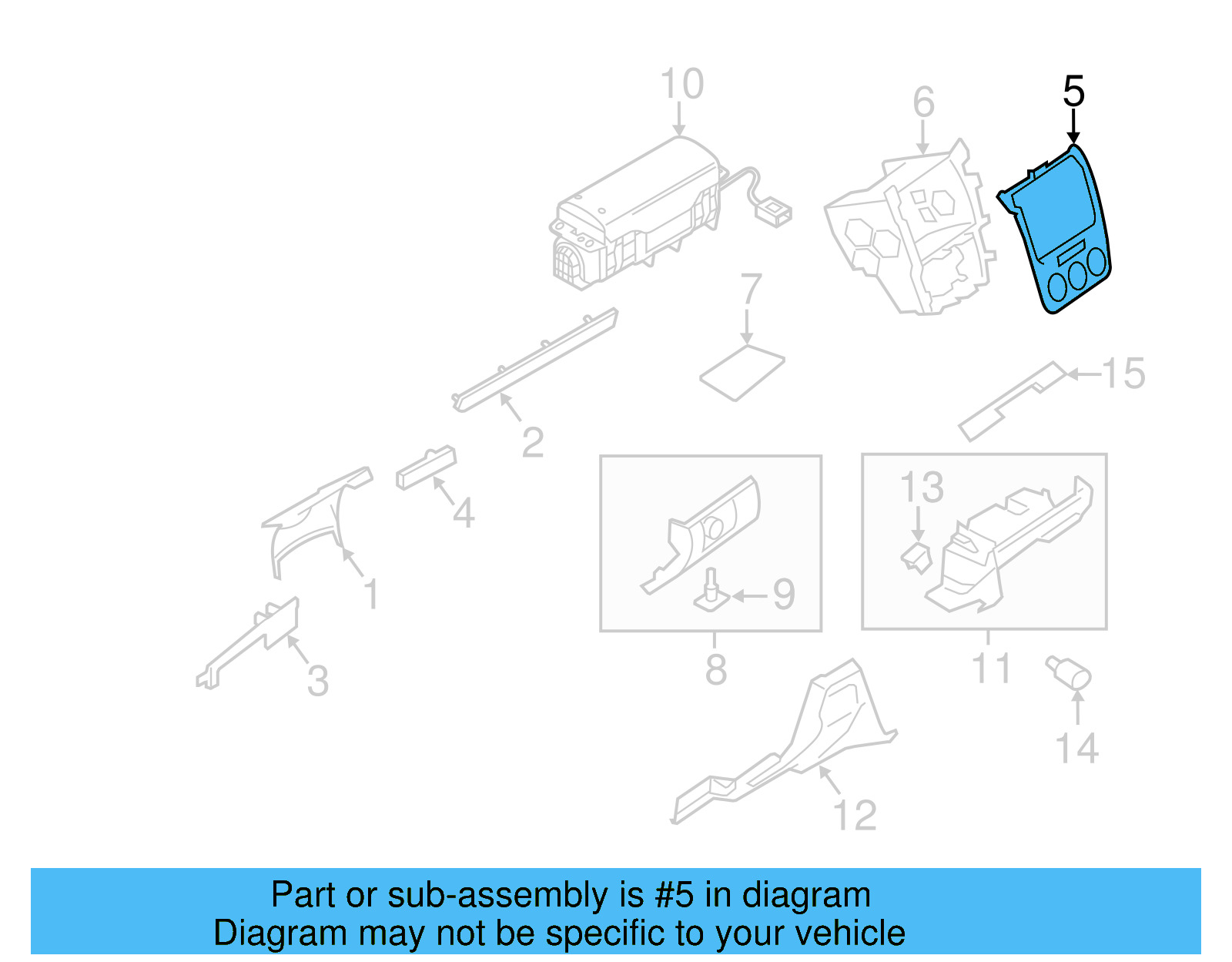 10
6
5
7
15
2
4
13
1
9
3
8
11
14
12

Part or sub-assembly is #5 in diagram
Diagram may not be specific to your vehicle