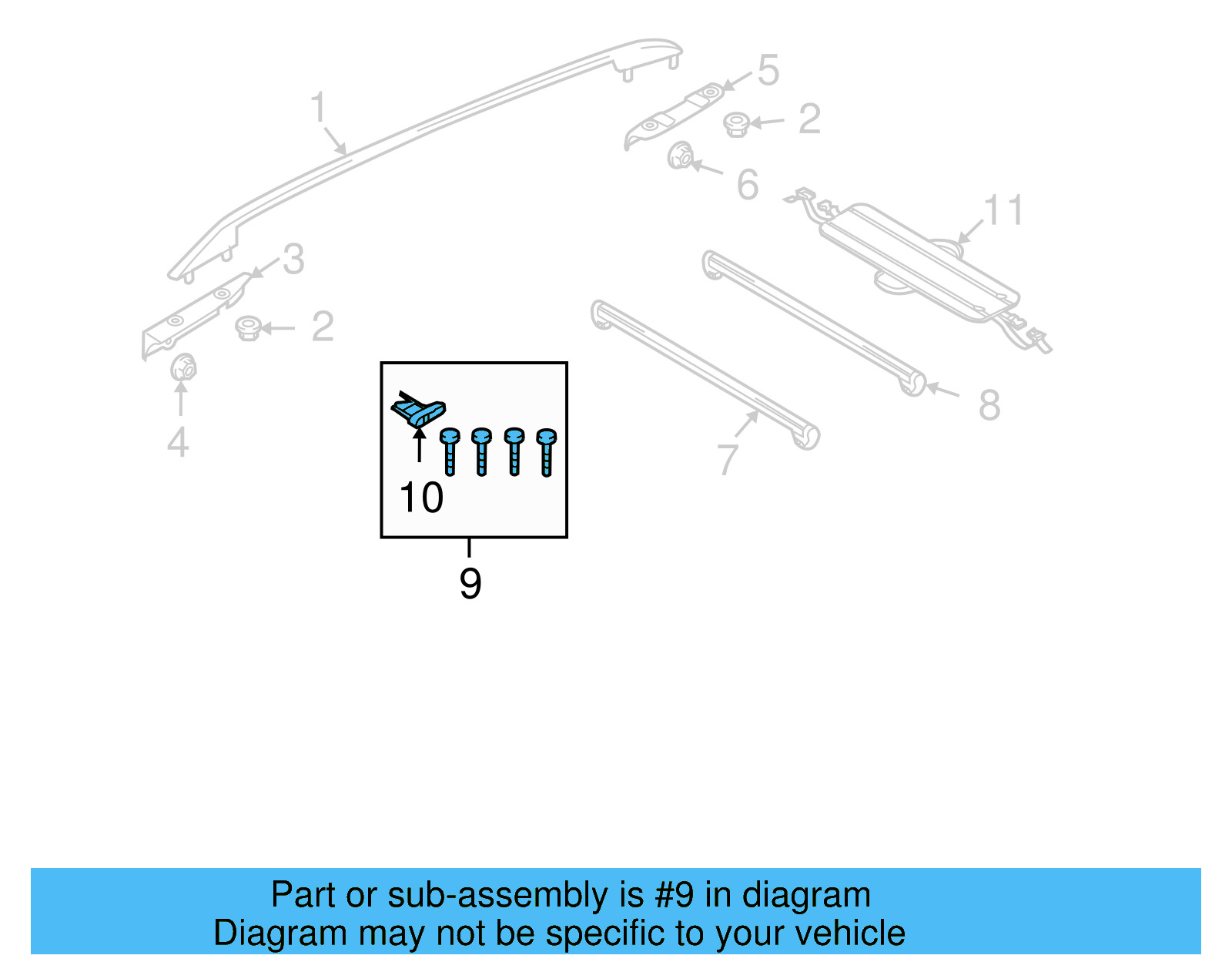 1
5
2
6
11
3
2
4
8
7
10
9

Part or sub-assembly is #9 in diagram
Diagram may not be specific to your vehicle