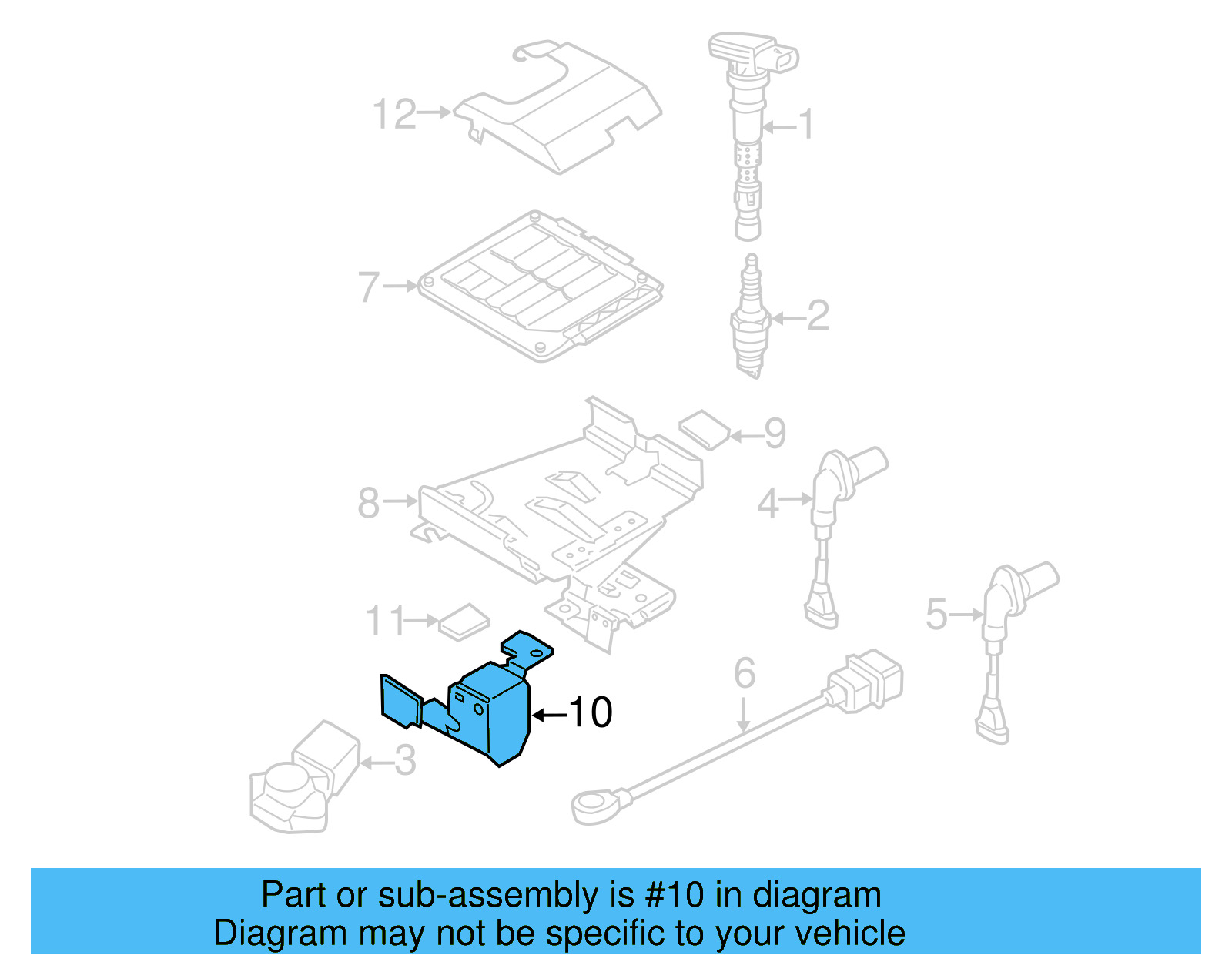 12
1
7
2
9
8
4
11
5
6
10
3

Part or sub-assembly is #10 in diagram
Diagram may not be specific to your vehicle