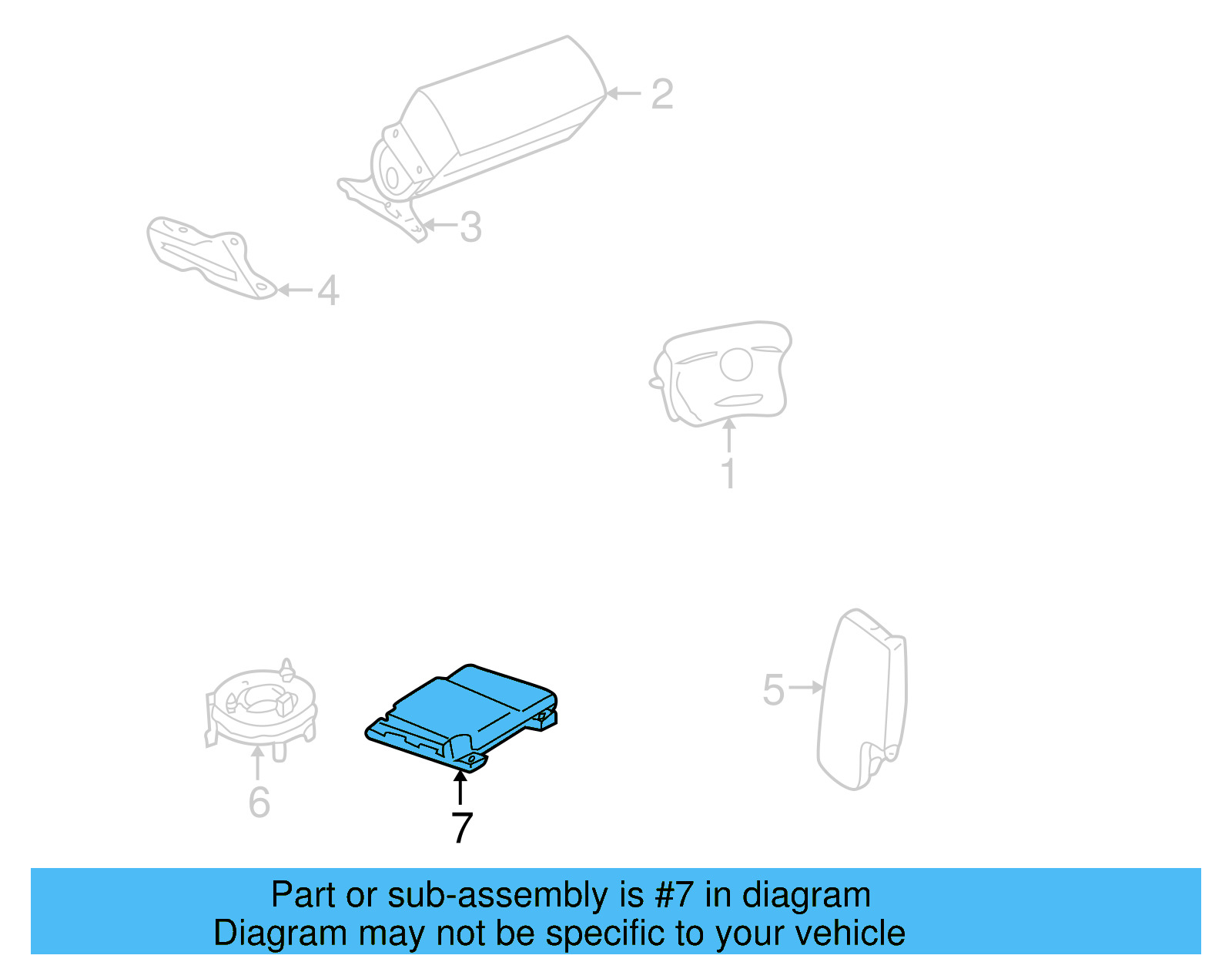 2

3

4

1

5

6

7

Part or sub-assembly is #7 in diagram
Diagram may not be specific to your vehicle