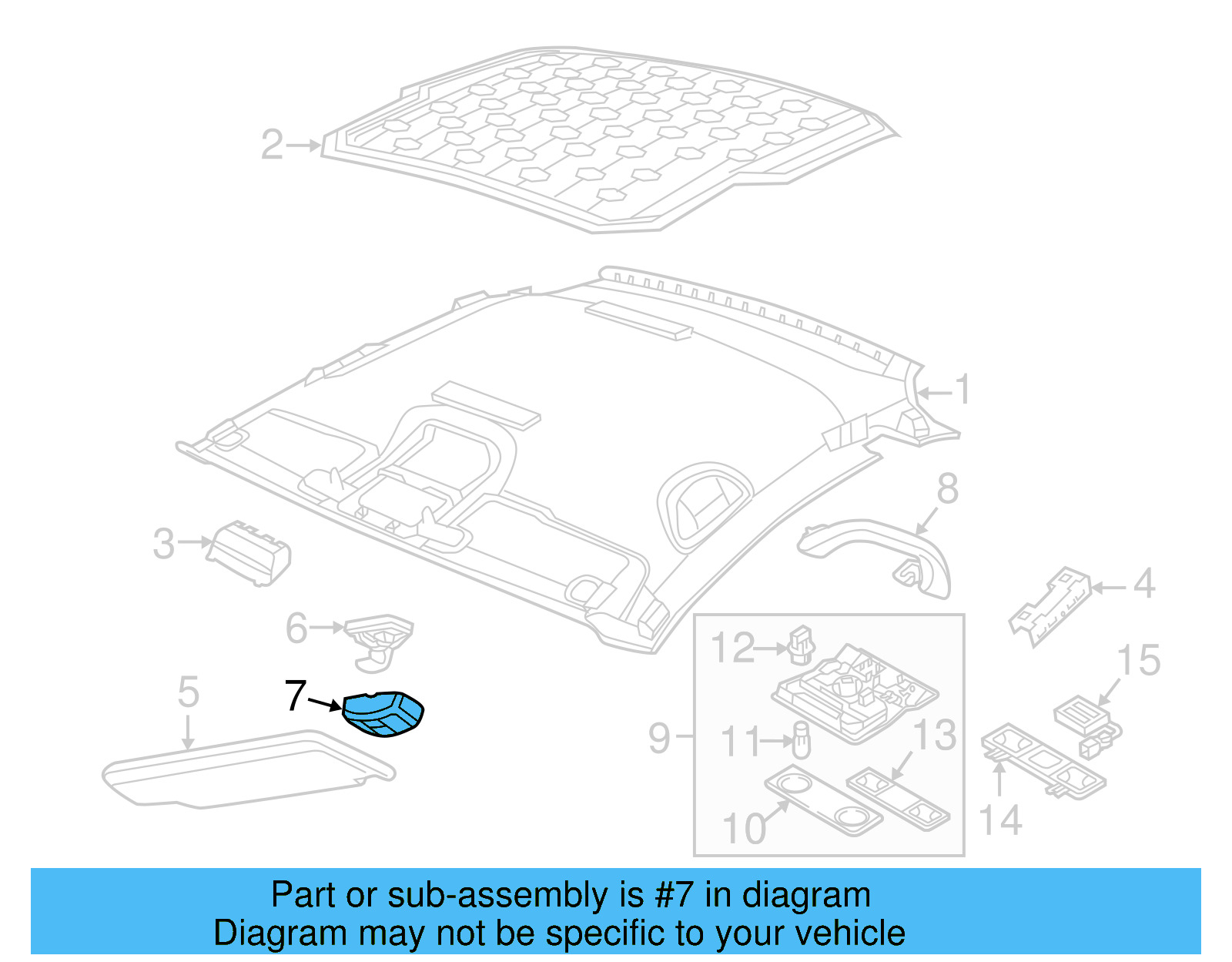 2
1
8
3
4
6
12
15
5
7
9
11
13
10
14

Part or sub-assembly is #7 in diagram
Diagram may not be specific to your vehicle