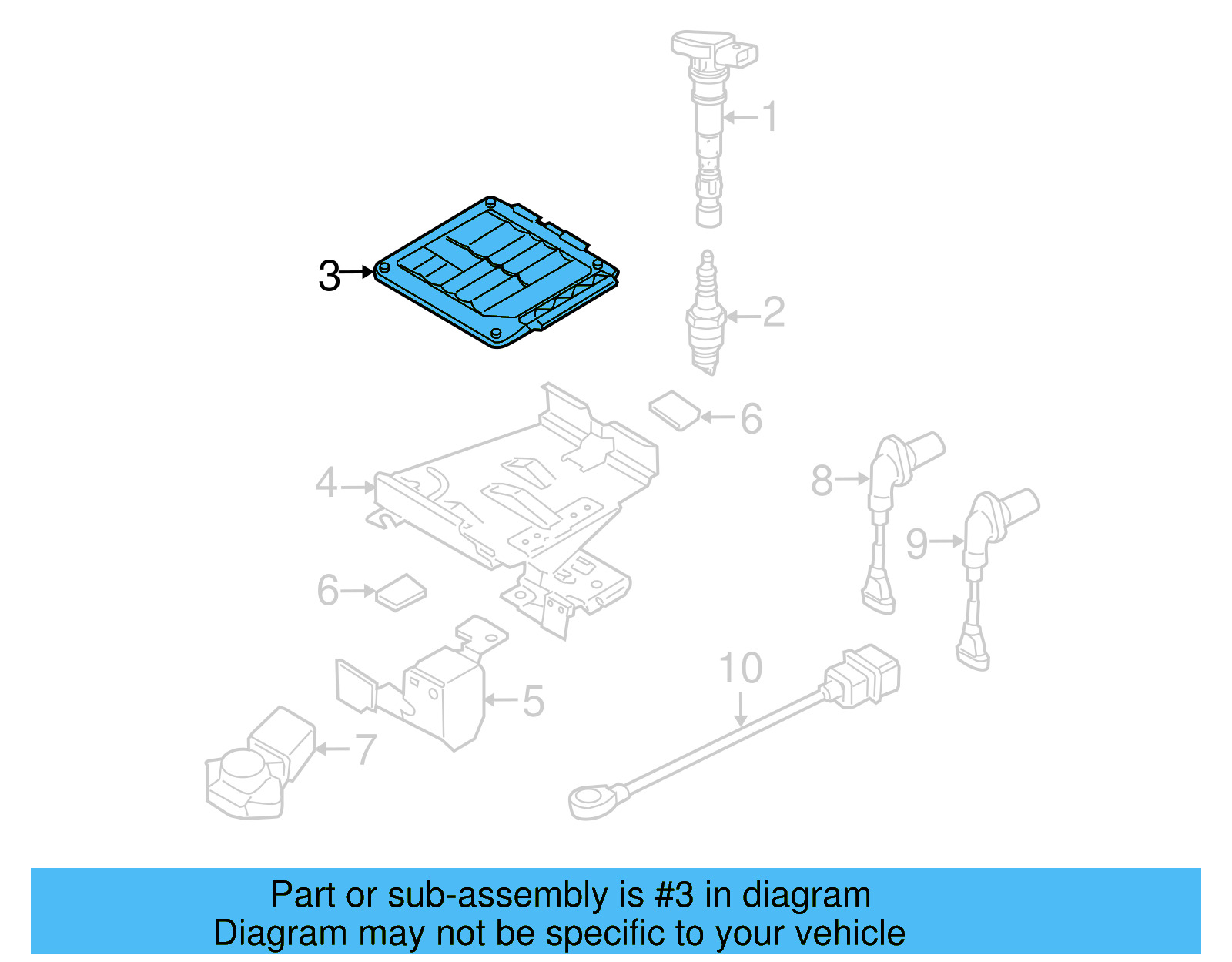 1
3
2
6
4
8
9
6
10
5
7

Part or sub-assembly is #3 in diagram
Diagram may not be specific to your vehicle