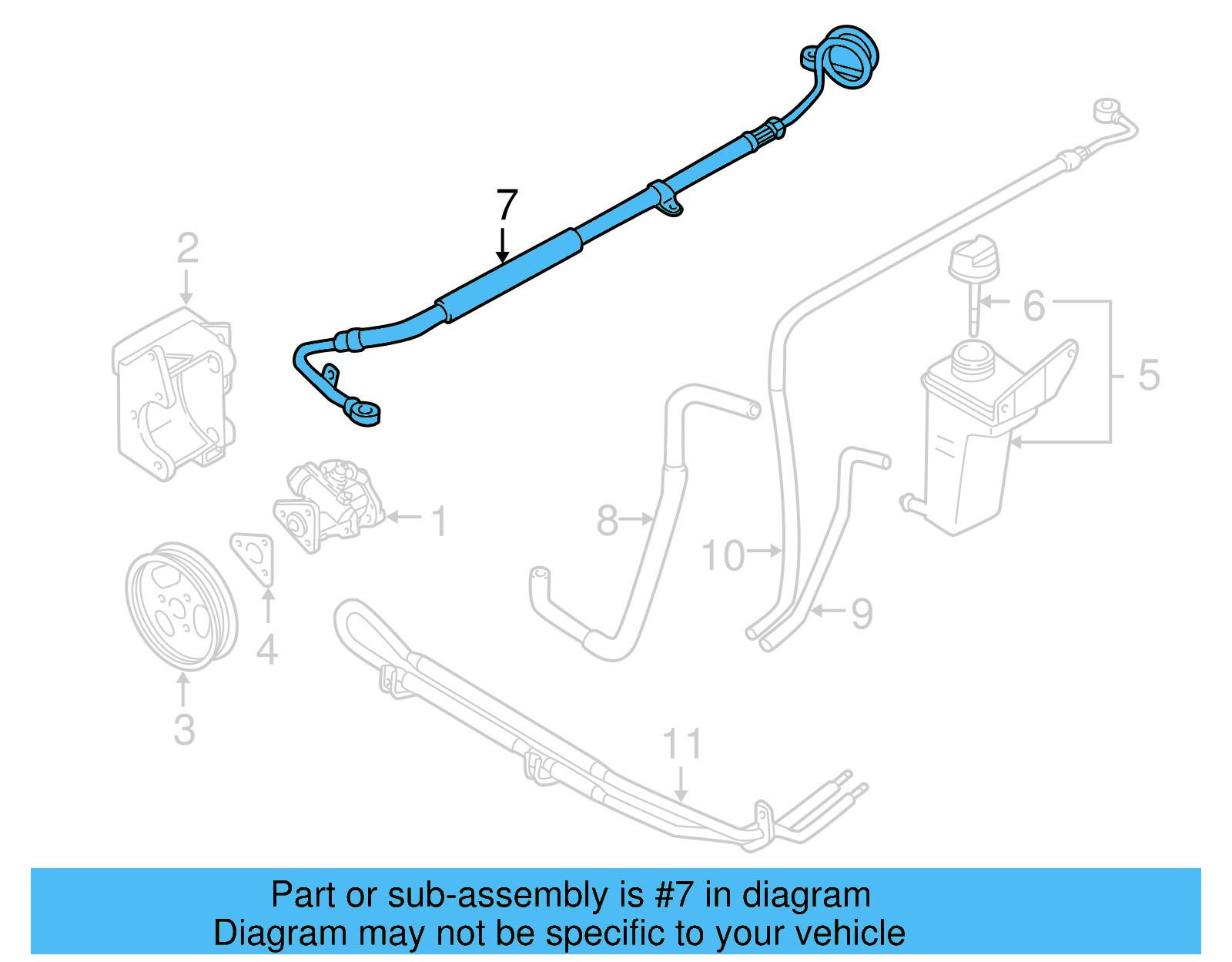 7
2
6
5
1
8
10
9
4
3
11

Part or sub-assembly is #7 in diagram
Diagram may not be specific to your vehicle