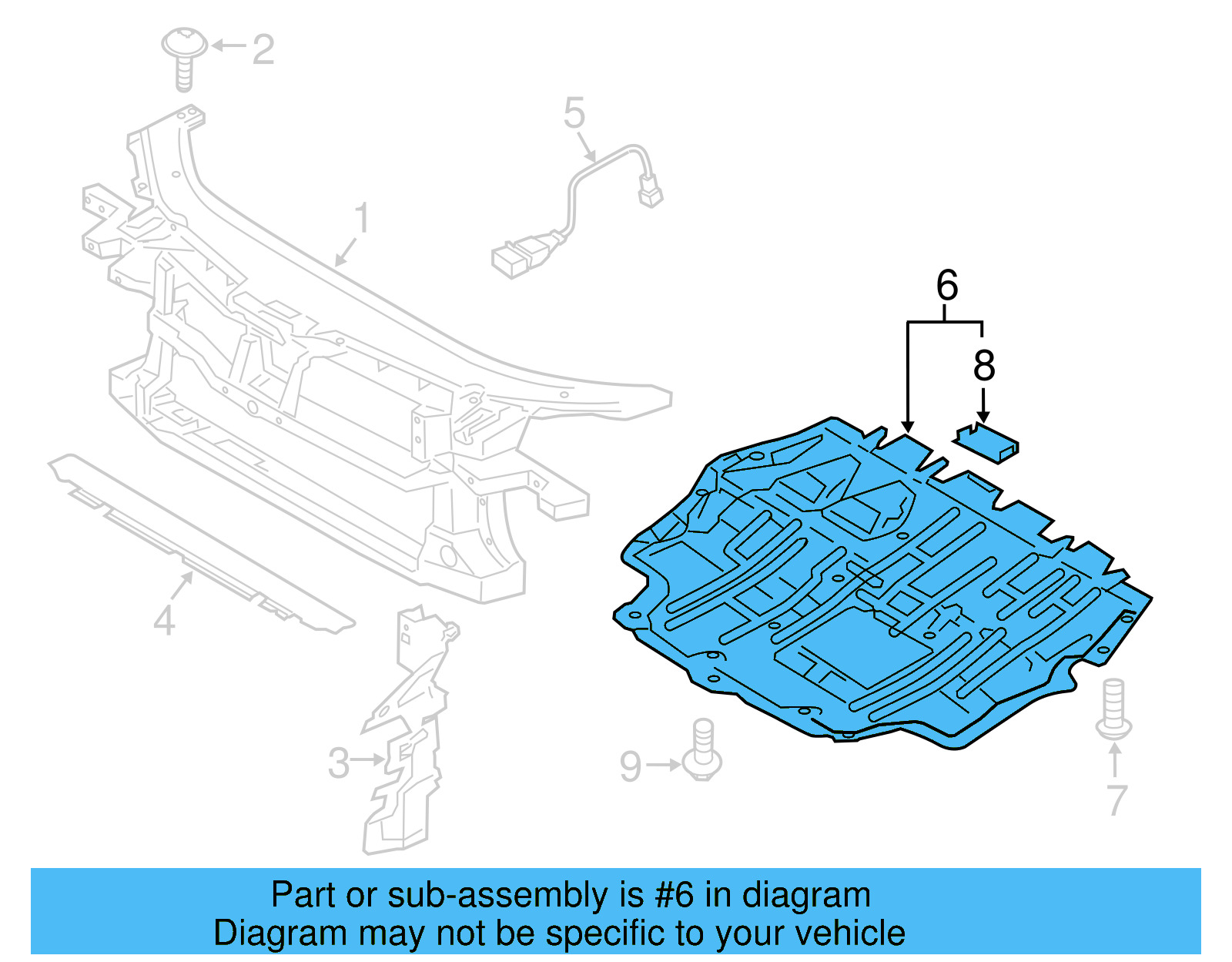 2
5
1
6
8
4
3
9
7

Part or sub-assembly is #6 in diagram
Diagram may not be specific to your vehicle