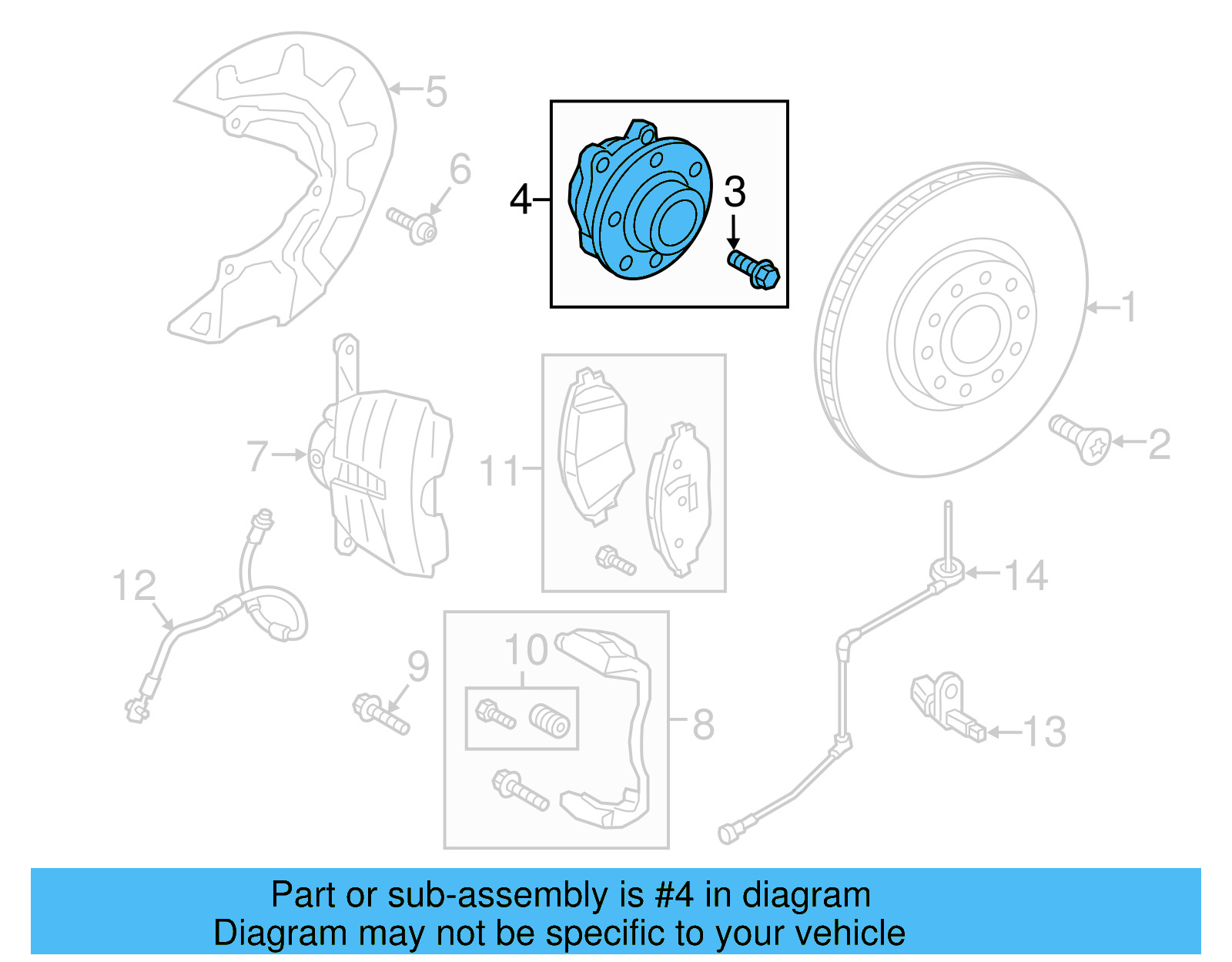 5
6
4
3
1
2
7
11
12
14
10
9
8
13

Part or sub-assembly is #4 in diagram
Diagram may not be specific to your vehicle