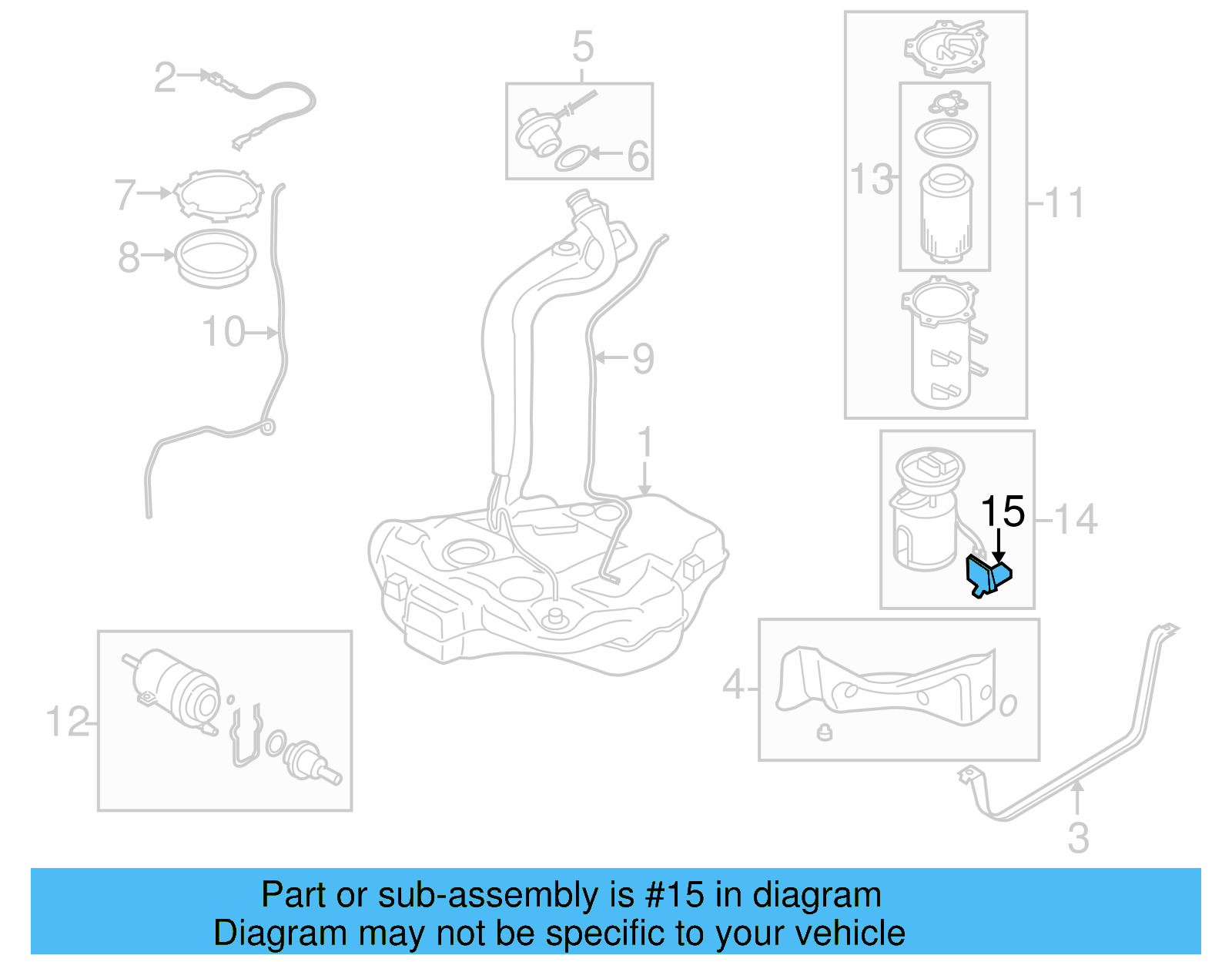 2
5
6
7
8
10
9
1
13
11
15
14
12
4
3

Part or sub-assembly is #15 in diagram
Diagram may not be specific to your vehicle