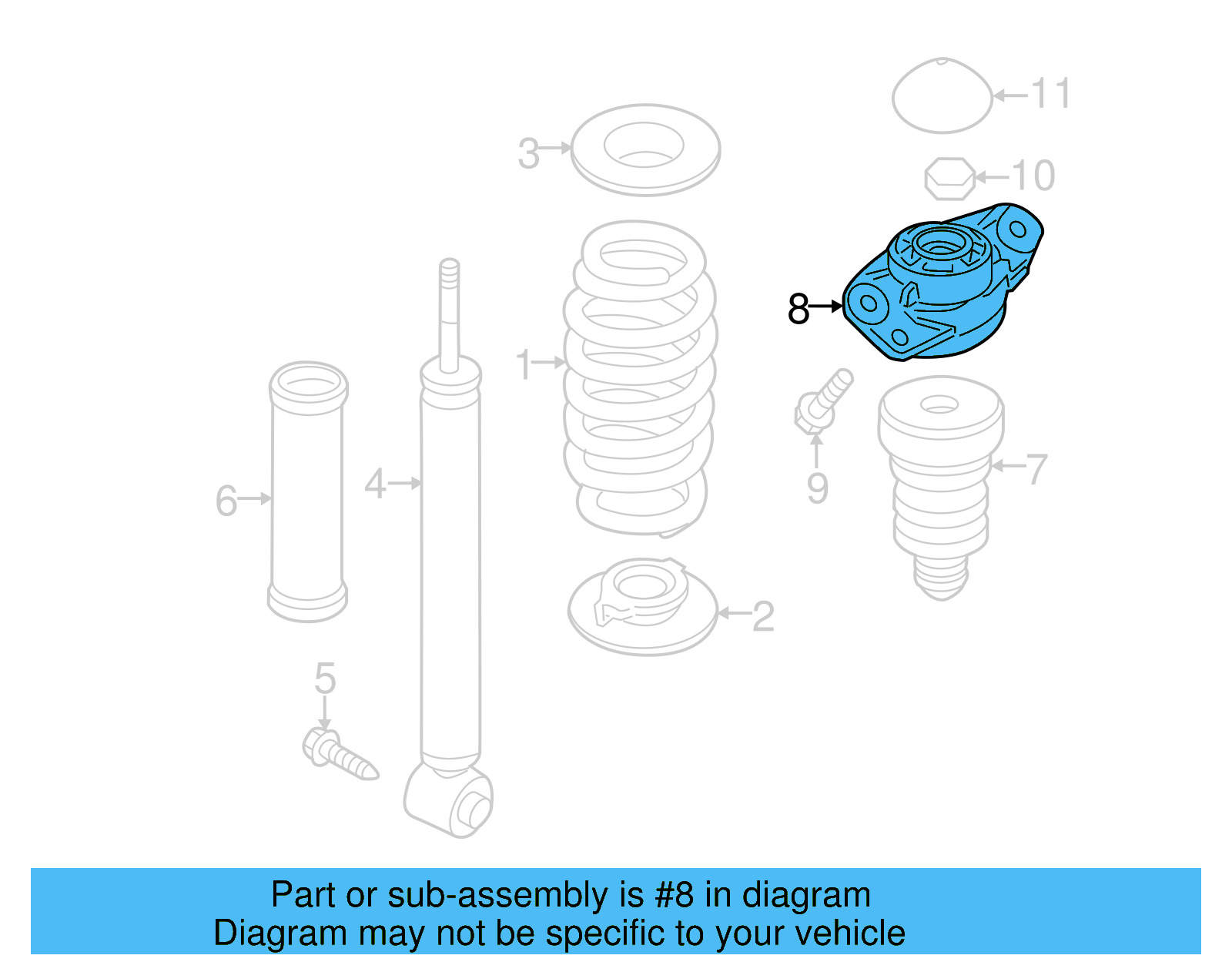 11
3
10
8
1
9
7
6
4
2
5

Part or sub-assembly is #8 in diagram
Diagram may not be specific to your vehicle